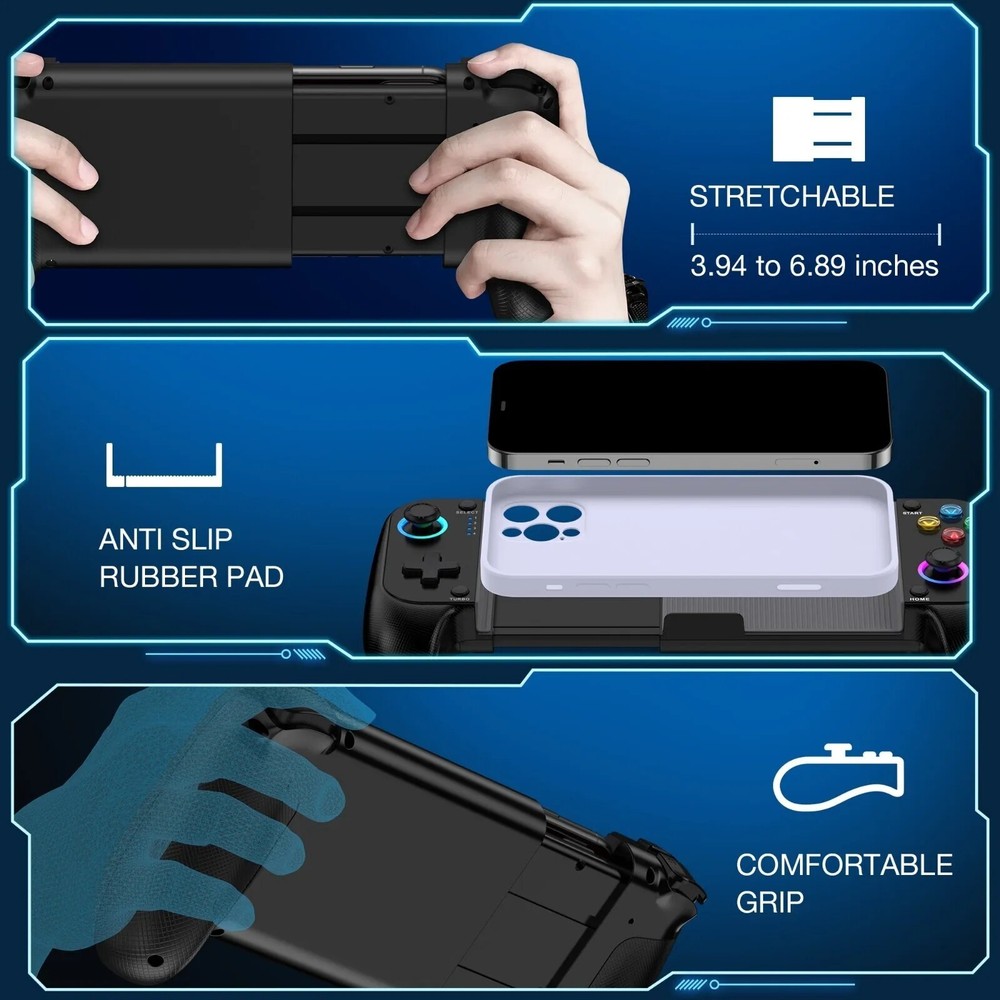 STRETCHABLE

3.94 to 6.89 inches

ANTI SLIP RUBBER PAD

SELECT

TURBO

START

HOME

COMFORTABLE GRIP