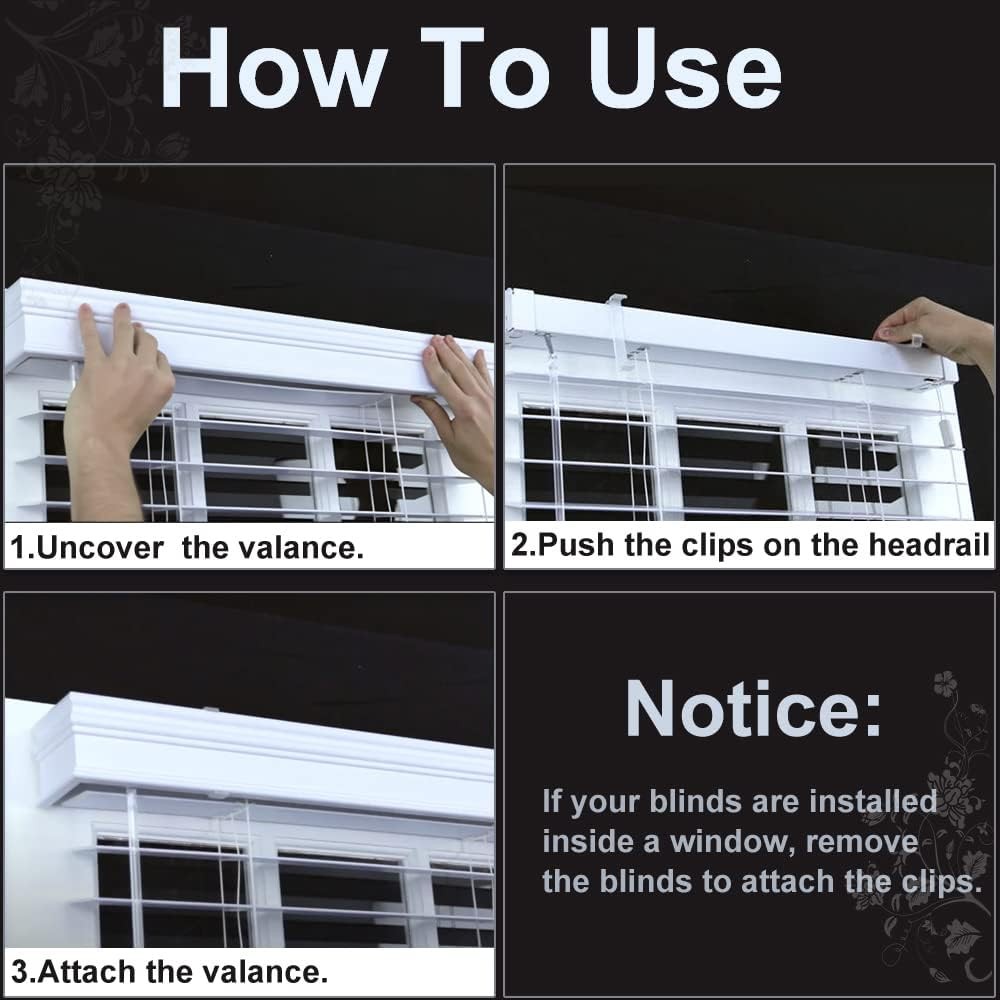 How To Use

1.Uncover  the valance.

2.Push the clips on the headrail

3.Attach the valance.

Notice:

If your blinds are installed inside a window, remove the blinds to attach the clips.