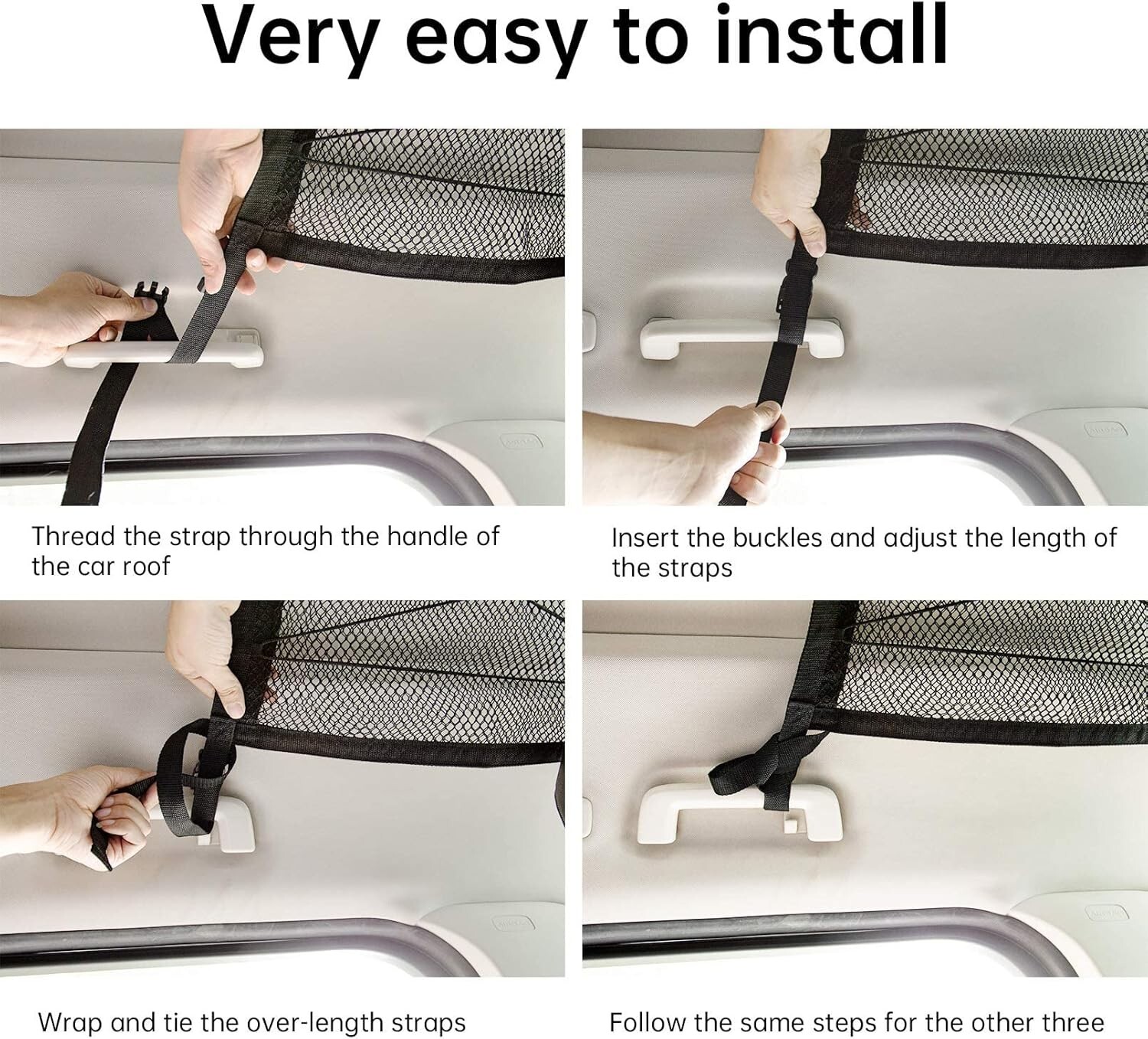 Very easy to install

Thread the strap through the handle of the car roof

Insert the buckles and adjust the length of the straps

Wrap and tie the over-length straps

Follow the same steps for the other three