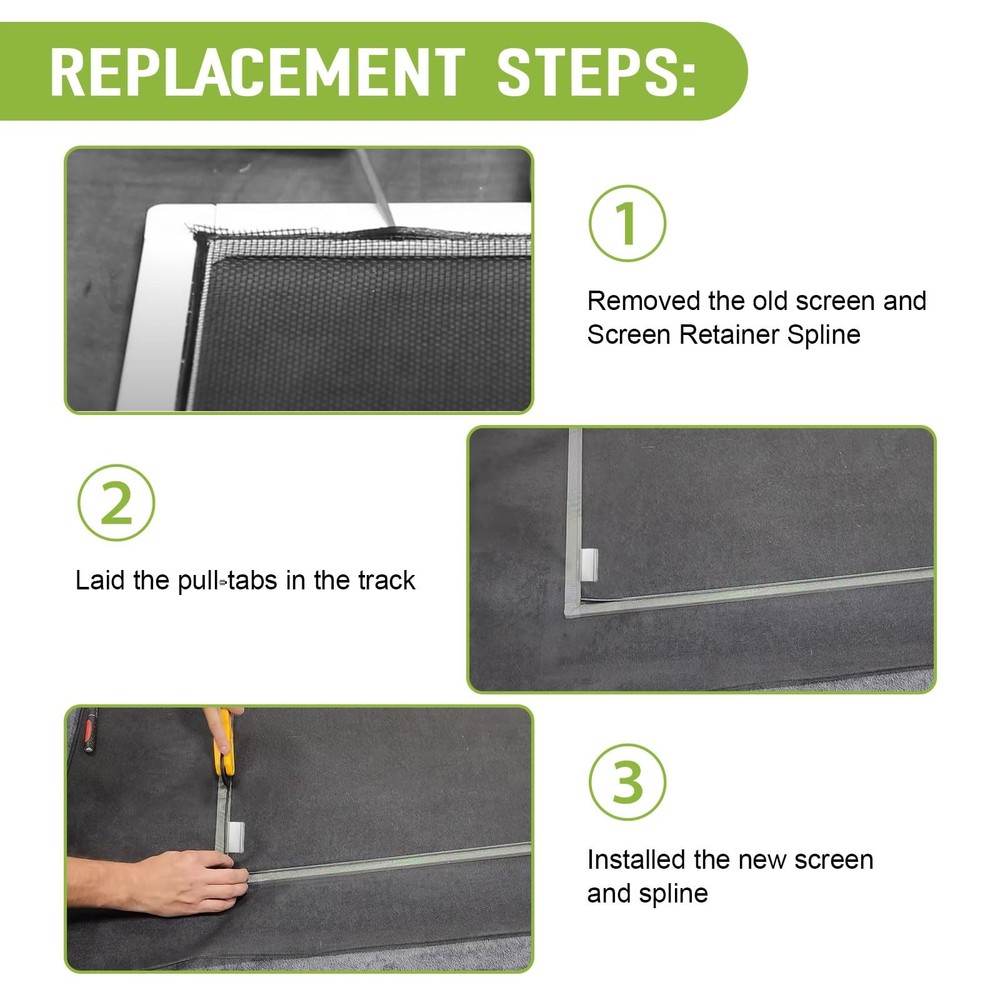 REPLACEMENT STEPS:

1

Removed the old screen and Screen Retainer Spline

2

Laid the pull-tabs in the track

3

Installed the new screen and spline