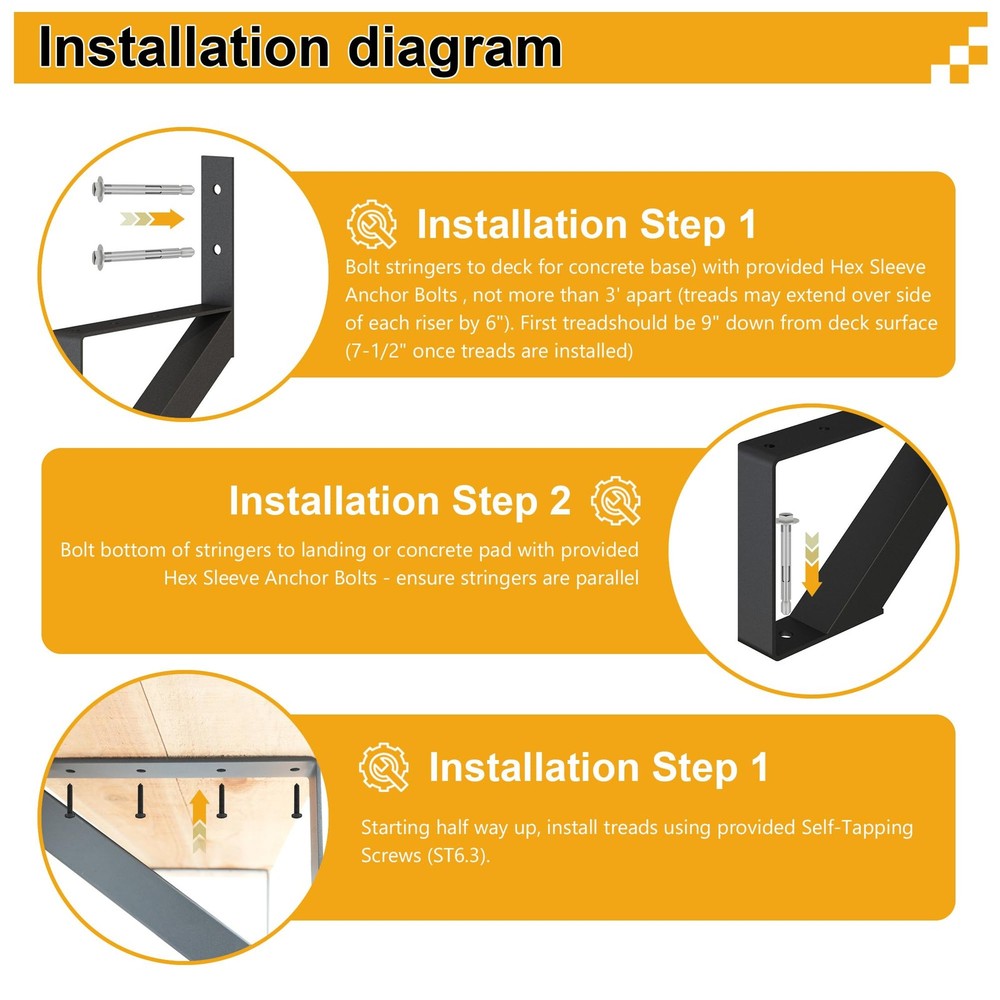 Installation diagram

Installation Step 1

Bolt stringers to deck for concrete base) with provided Hex Sleeve Anchor Bolts , not more than 3' apart (treads may extend over side of each riser by 6"). First treadshould be 9" down from deck surface (7-1/2" once treads are installed)

Installation Step 2

Bolt bottom of stringers to landing or concrete pad with provided Hex Sleeve Anchor Bolts - ensure stringers are parallel

Installation Step 1

Starting half way up, install treads using provided Self-Tapping Screws (ST6.3).