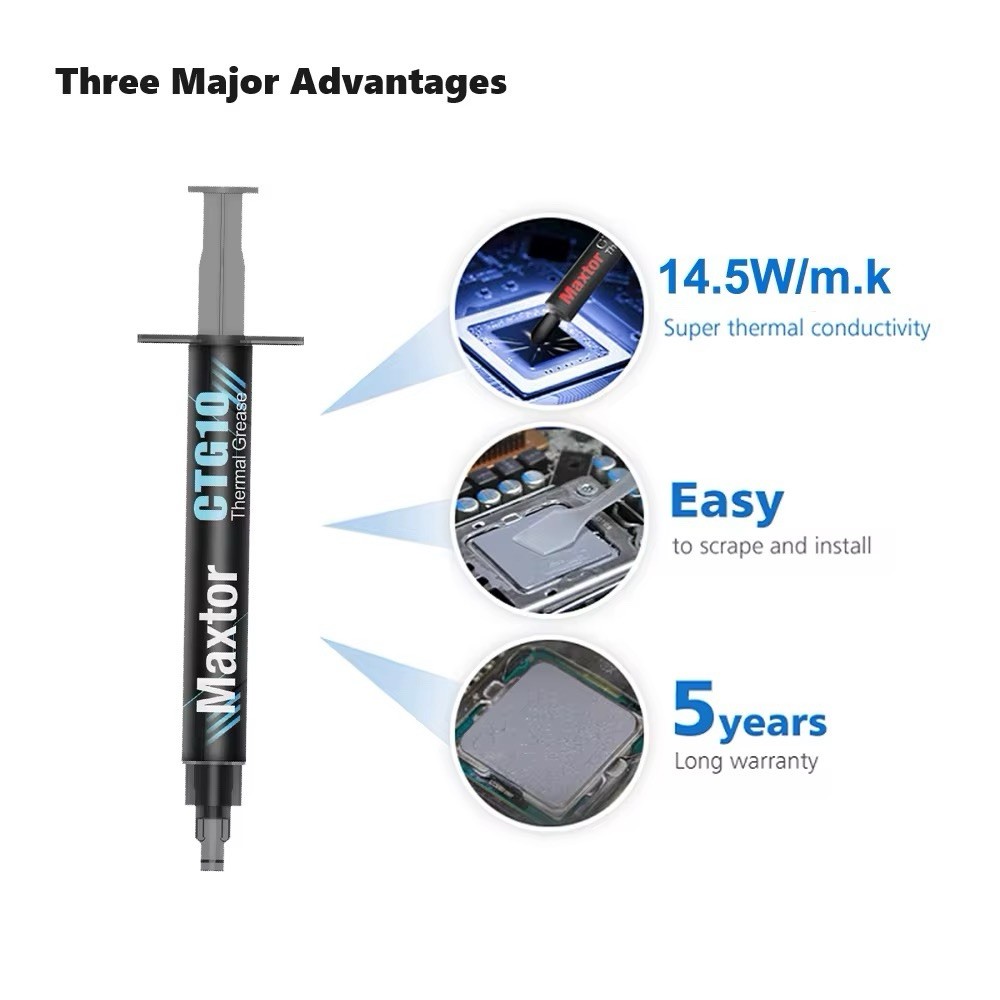 Three Major Advantages

Maxtor CTG10 Thermal Grease

Maxtor

14.5W/m.k
Super thermal conductivity

Easy
to scrape and install

5years
Long warranty