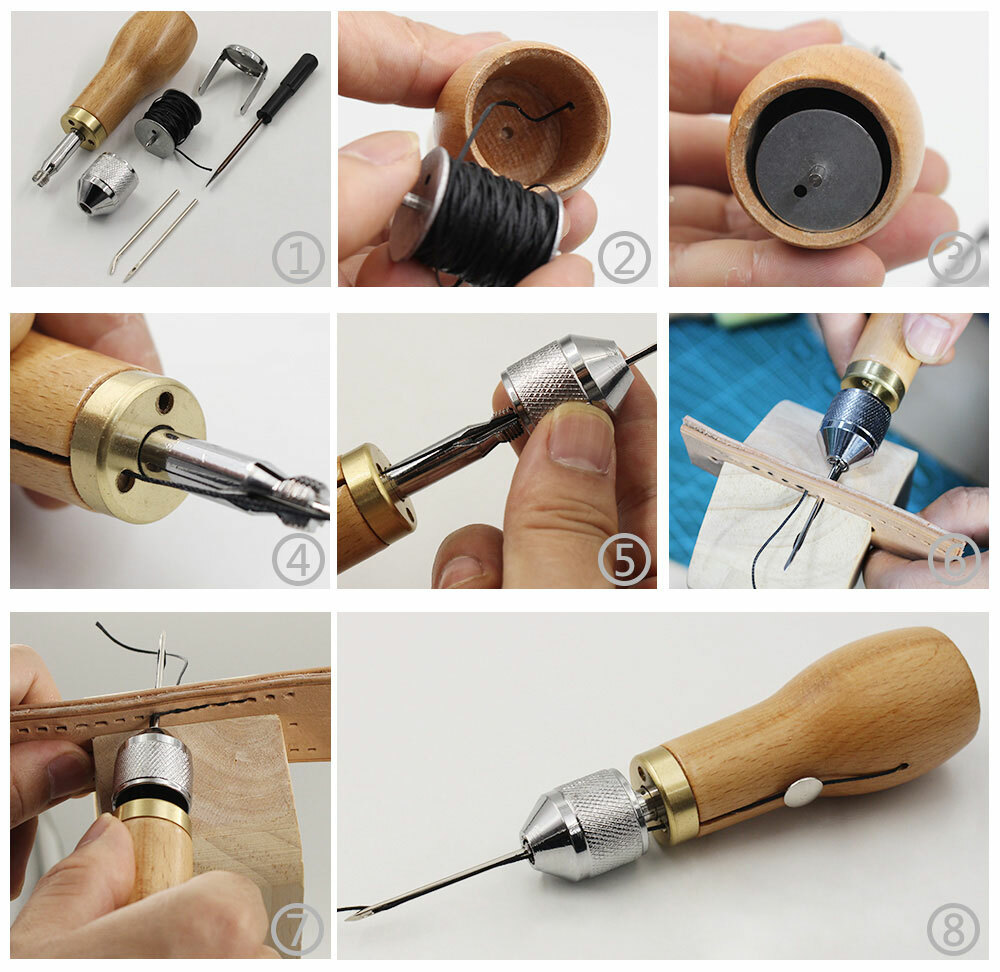 ①
②
③
④
⑤
⑥
⑦
⑧