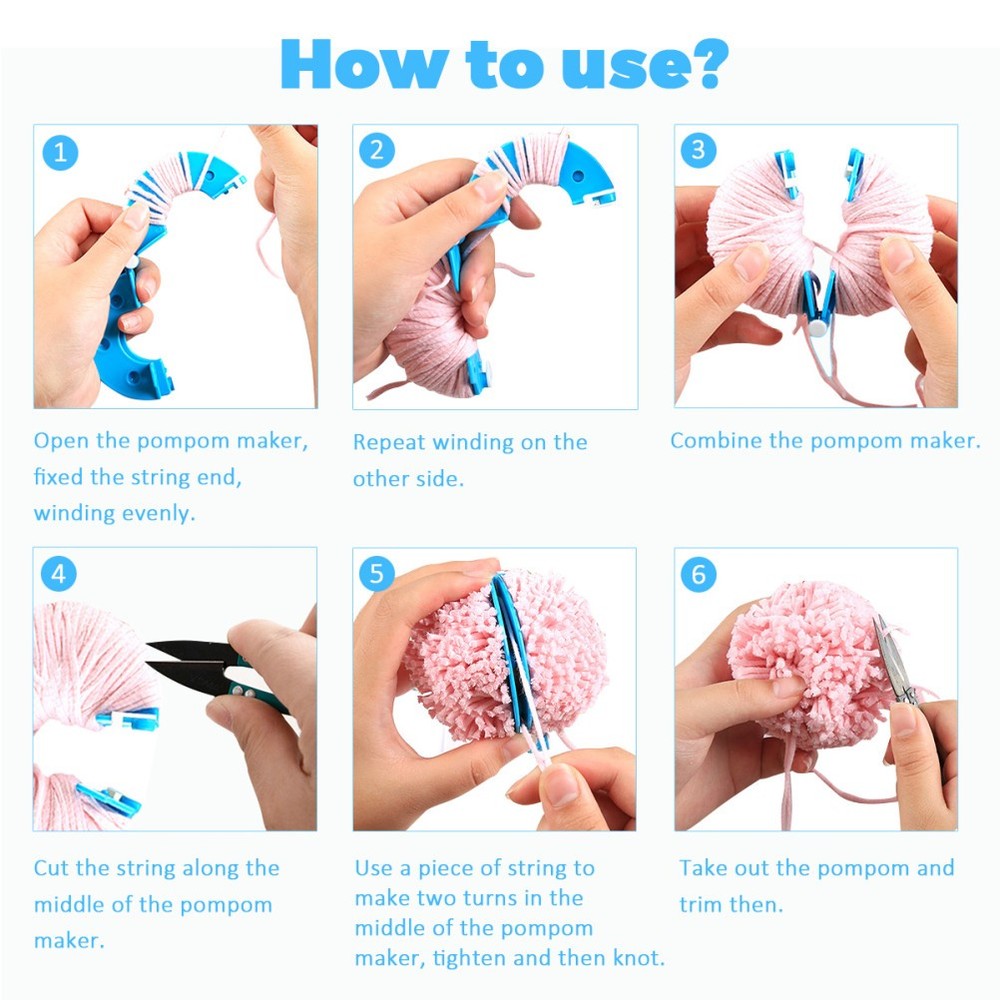 How to use?

1

Open the pompom maker, fixed the string end, winding evenly.

2

Repeat winding on the other side.

3

Combine the pompom maker.

4

Cut the string along the middle of the pompom maker.

5

Use a piece of string to make two turns in the middle of the pompom maker, tighten and then knot.

6

Take out the pompom and trim then.