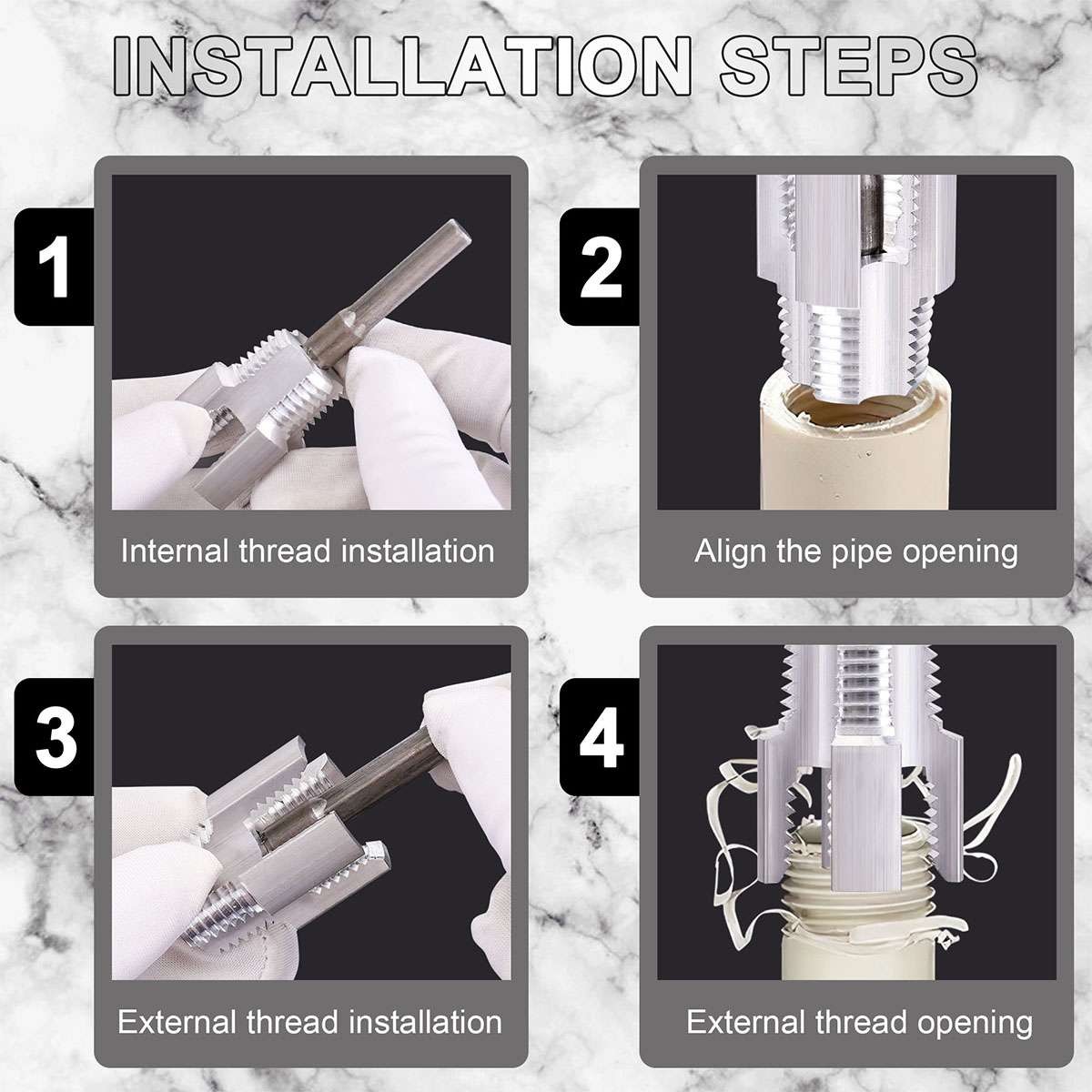 INSTALLATION STEPS

1

Internal thread installation

2

Align the pipe opening

3

External thread installation

4

External thread opening