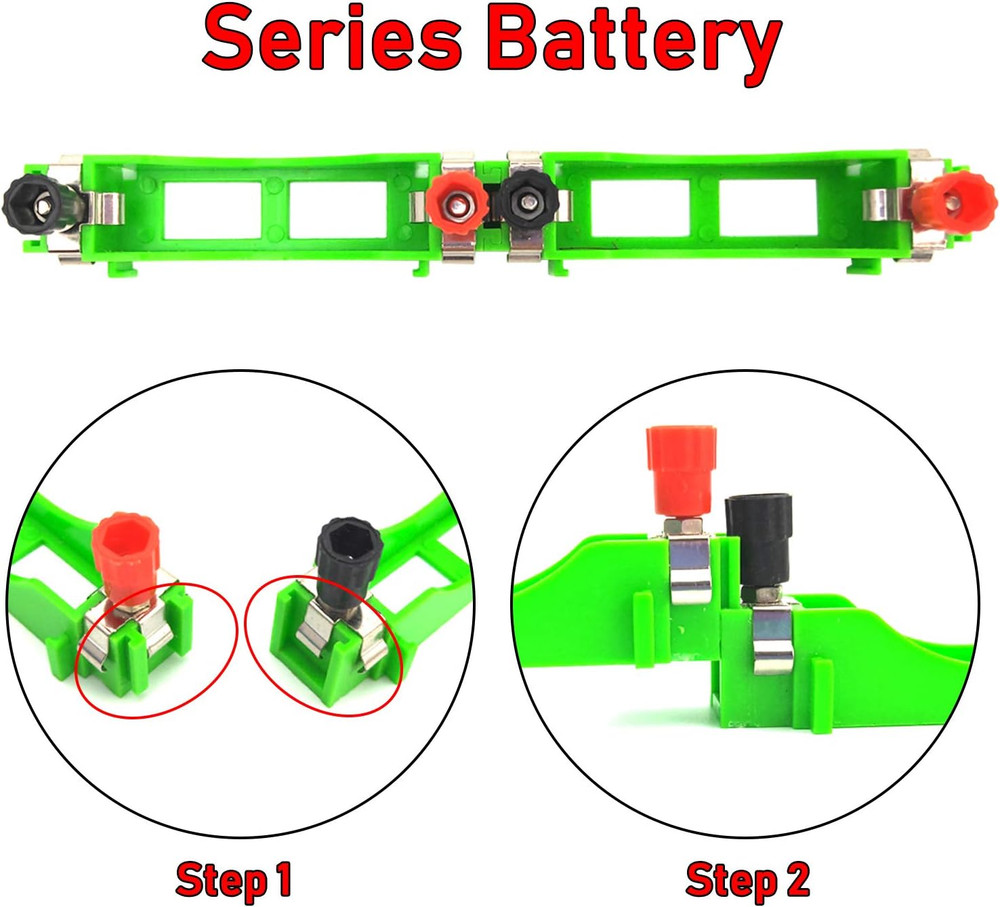 Series Battery

Step 1

Step 2