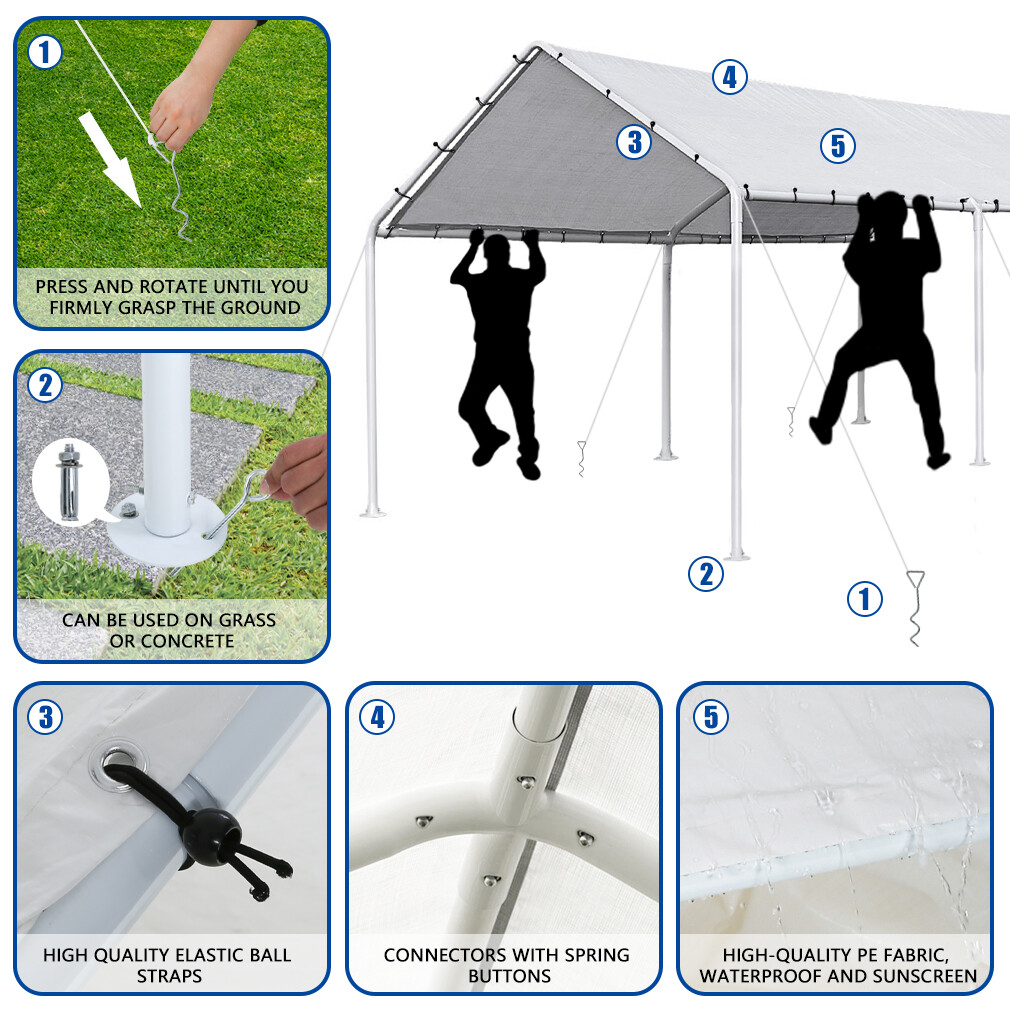 1
PRESS AND ROTATE UNTIL YOU FIRMLY GRASP THE GROUND

2
CAN BE USED ON GRASS OR CONCRETE

4
3
5
2
1

3
HIGH QUALITY ELASTIC BALL STRAPS

4
CONNECTORS WITH SPRING BUTTONS

5
HIGH-QUALITY PE FABRIC, WATERPROOF AND SUNSCREEN