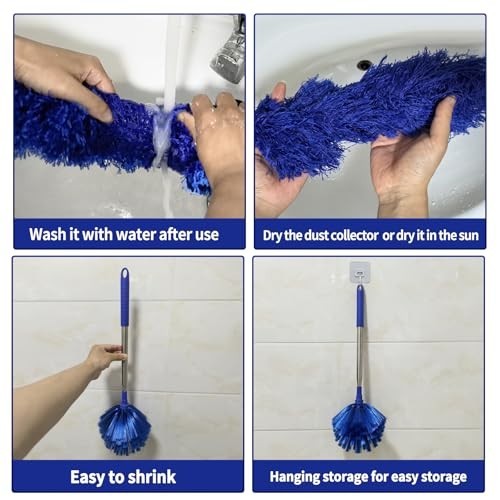 Wash it with water after use

Dry the dust collector or dry it in the sun

Easy to shrink

Hanging storage for easy storage