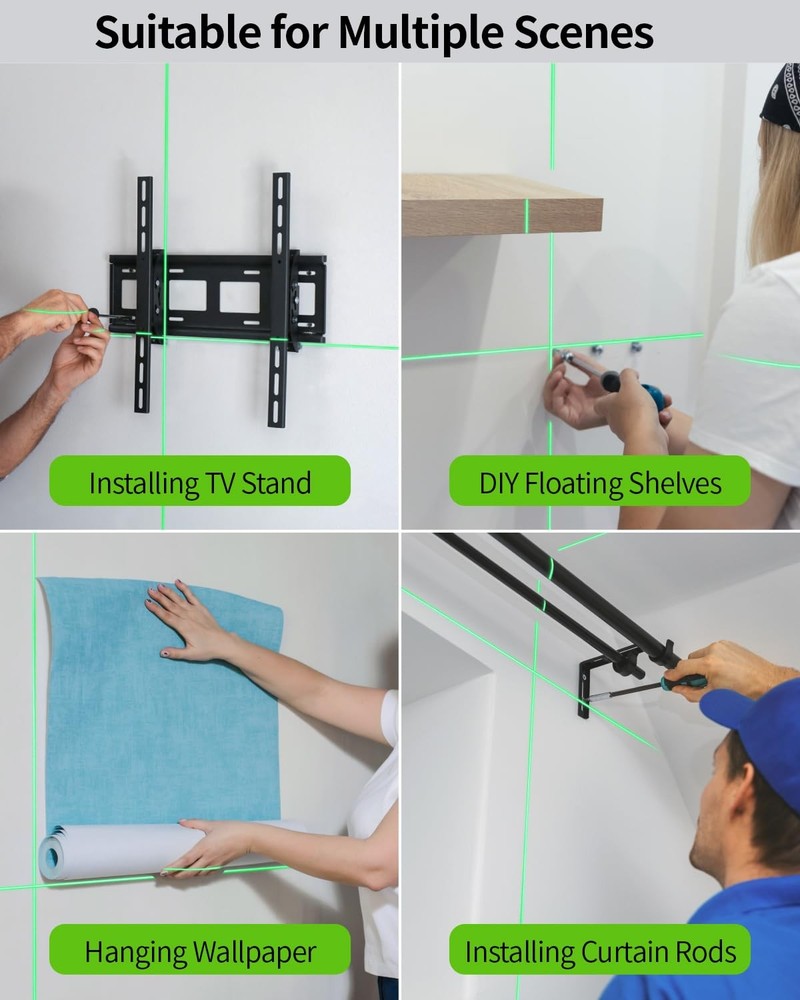 Suitable for Multiple Scenes

Installing TV Stand

DIY Floating Shelves

Hanging Wallpaper

Installing Curtain Rods