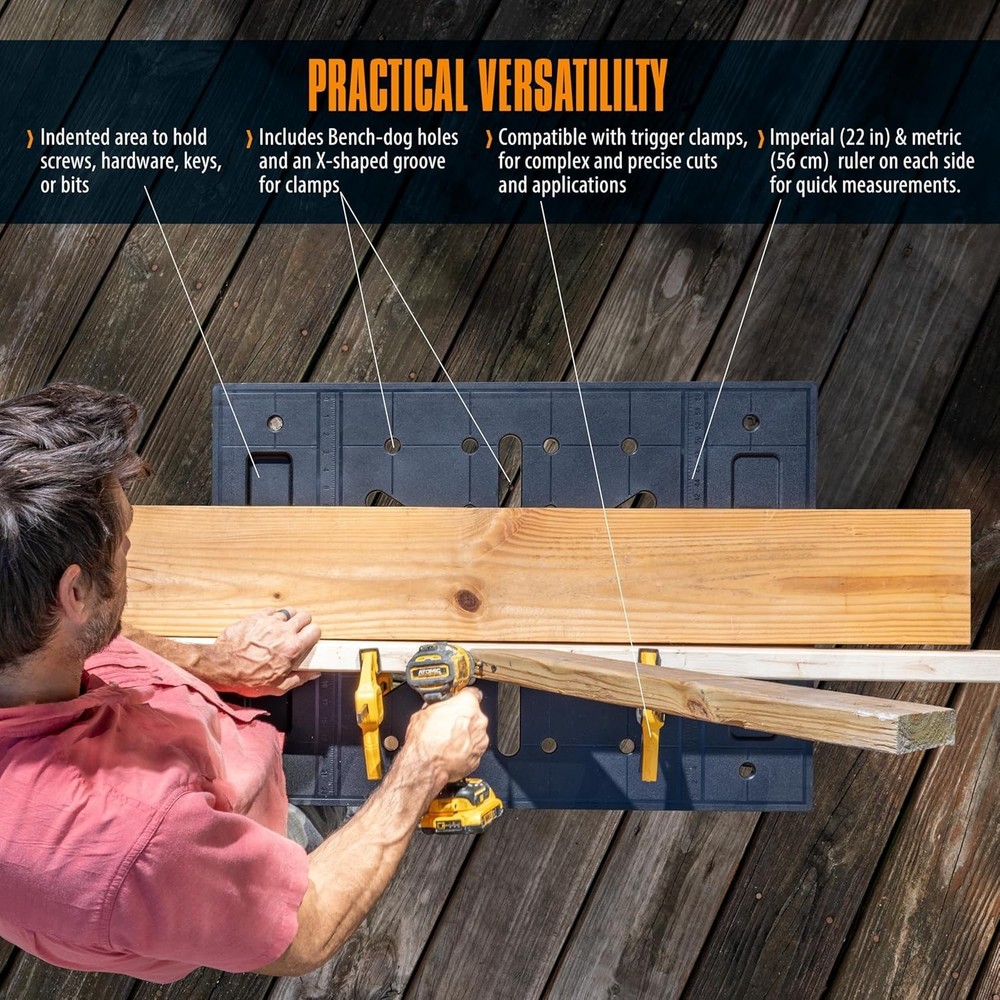 PRACTICAL VERSATILILTY

› Indented area to hold screws, hardware, keys, or bits

› Includes Bench-dog holes and an X-shaped groove for clamps

› Compatible with trigger clamps, for complex and precise cuts and applications

› Imperial (22 in) & metric (56 cm) ruler on each side for quick measurements.