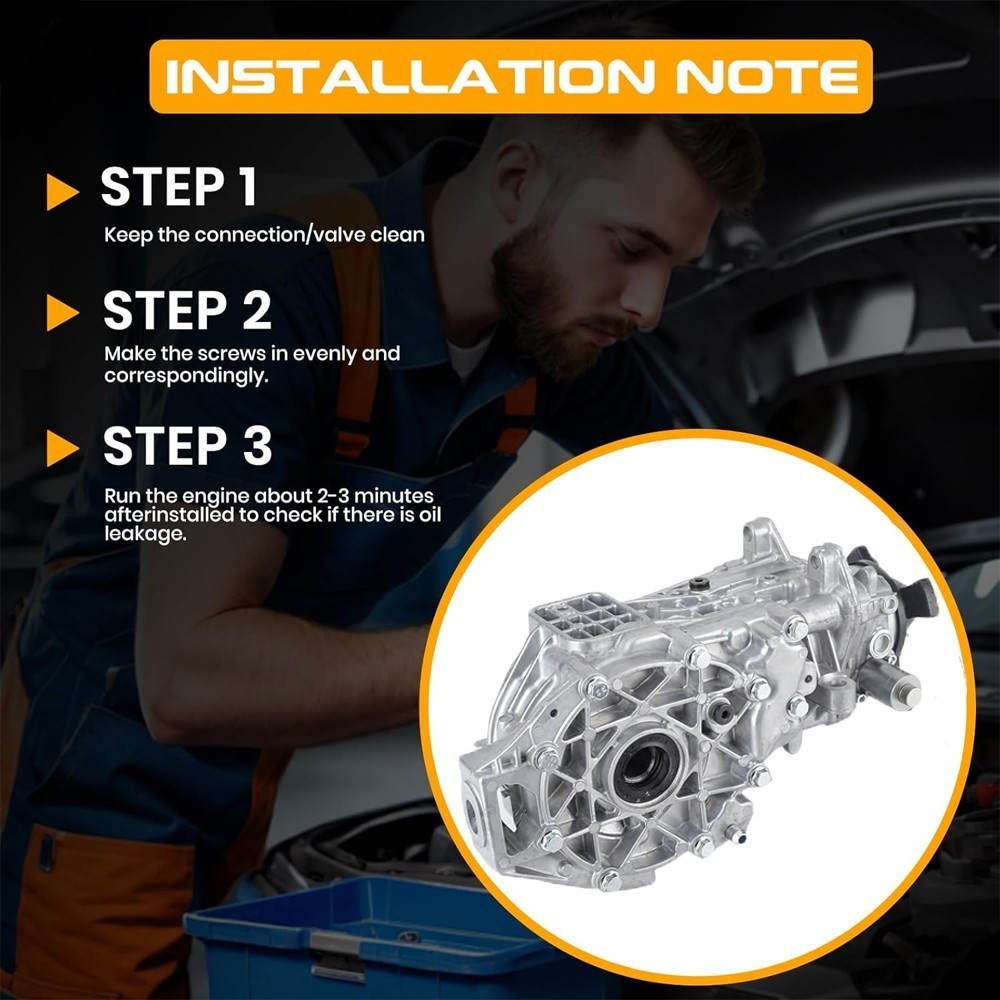 INSTALLATION NOTE

STEP 1
Keep the connection/valve clean

STEP 2
Make the screws in evenly and correspondingly.

STEP 3
Run the engine about 2-3 minutes afterinstalled to check if there is oil leakage.