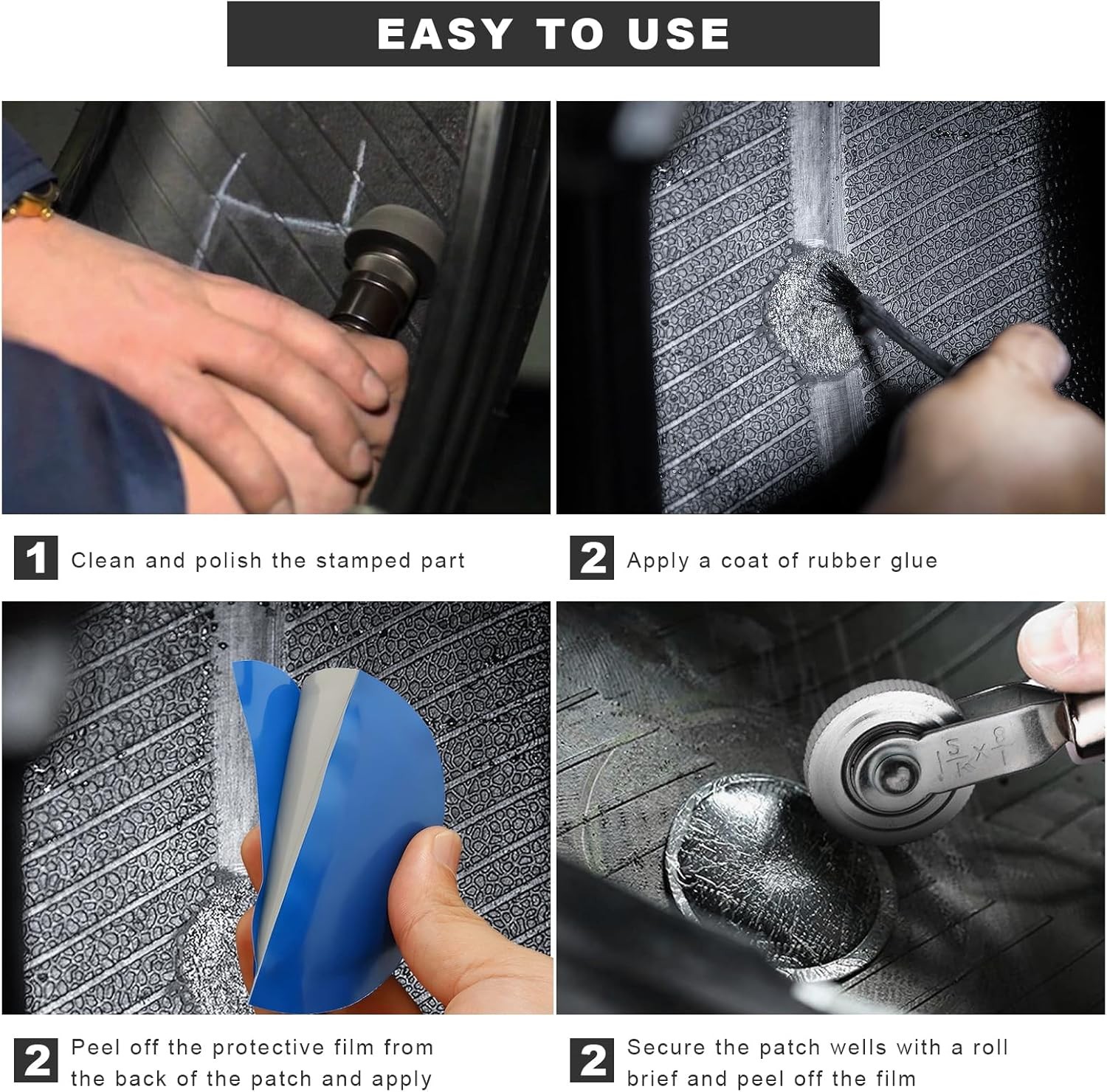 EASY TO USE

1 Clean and polish the stamped part

2 Apply a coat of rubber glue

2 Peel off the protective film from the back of the patch and apply

2 Secure the patch wells with a roll brief and peel off the film