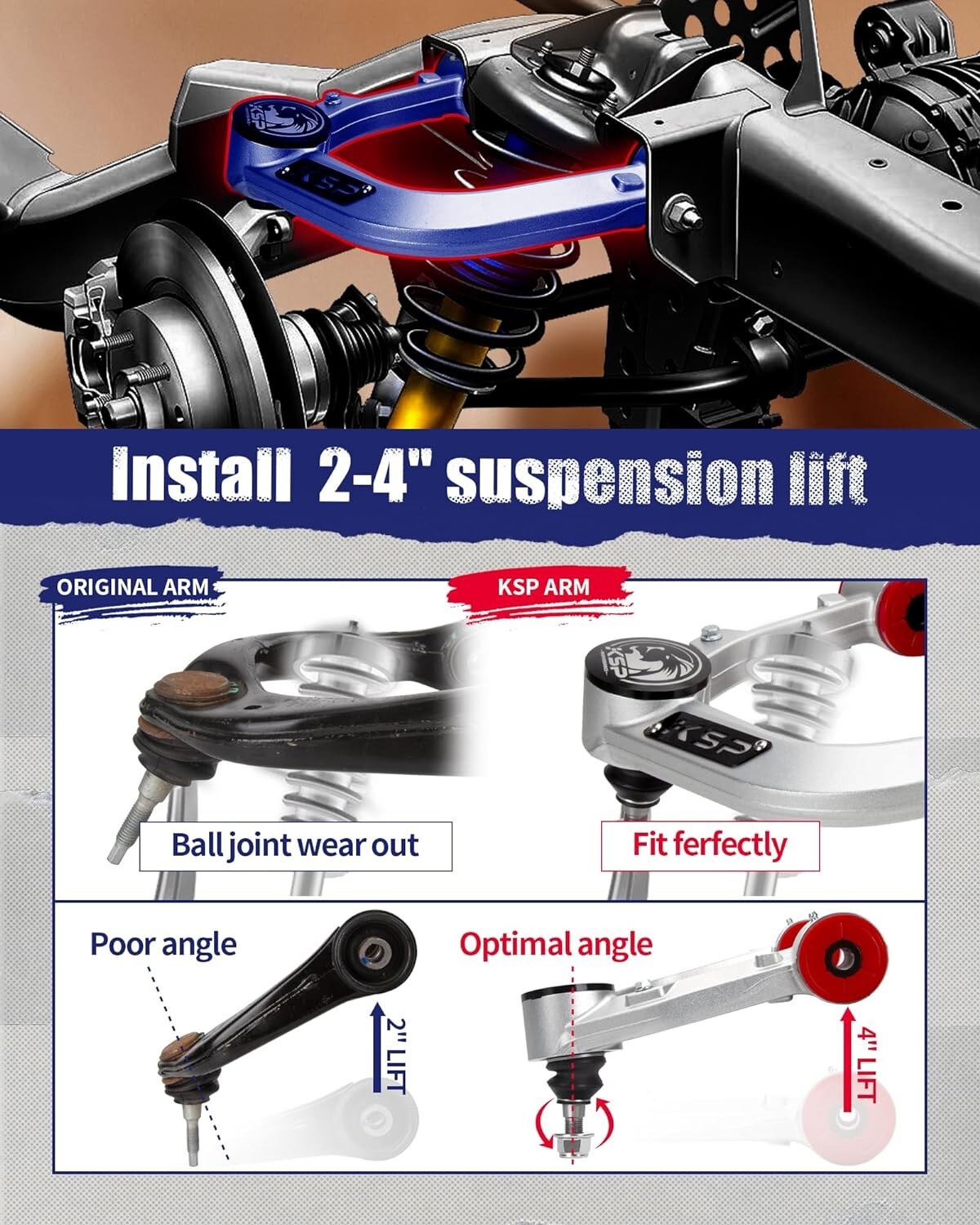 KSP

KSP

Install 2-4" suspension lift

ORIGINAL ARM

KSP ARM

KSP

KSP

Ball joint wear out

Fit ferfectly

Poor angle

2" LIFT

Optimal angle

4" LIFT