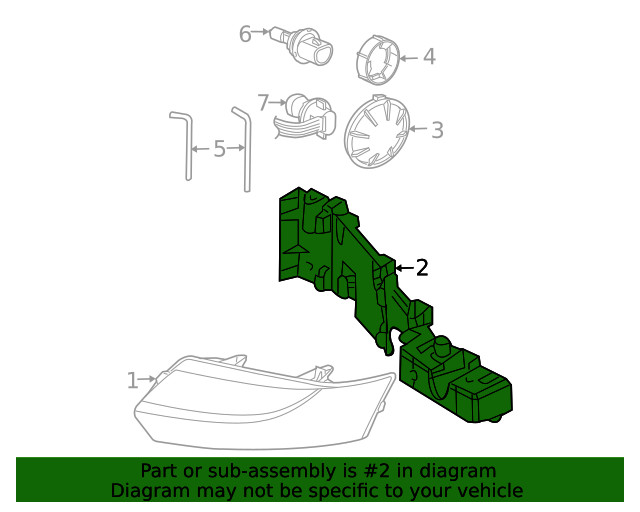 6
4
7
3
5
2
1

Part or sub-assembly is #2 in diagram
Diagram may not be specific to your vehicle