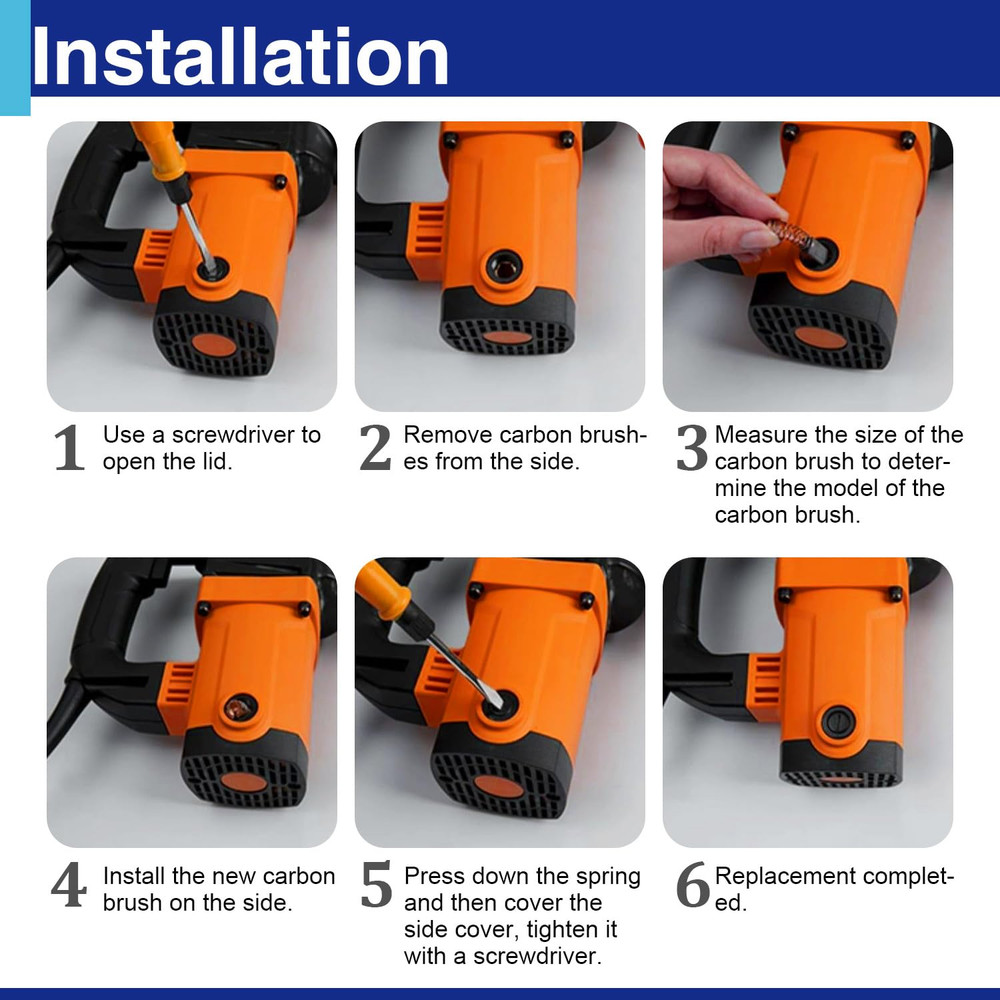 Installation

1 Use a screwdriver to open the lid.

2 Remove carbon brushes from the side.

3 Measure the size of the carbon brush to determine the model of the carbon brush.

4 Install the new carbon brush on the side.

5 Press down the spring and then cover the side cover, tighten it with a screwdriver.

6 Replacement completed.