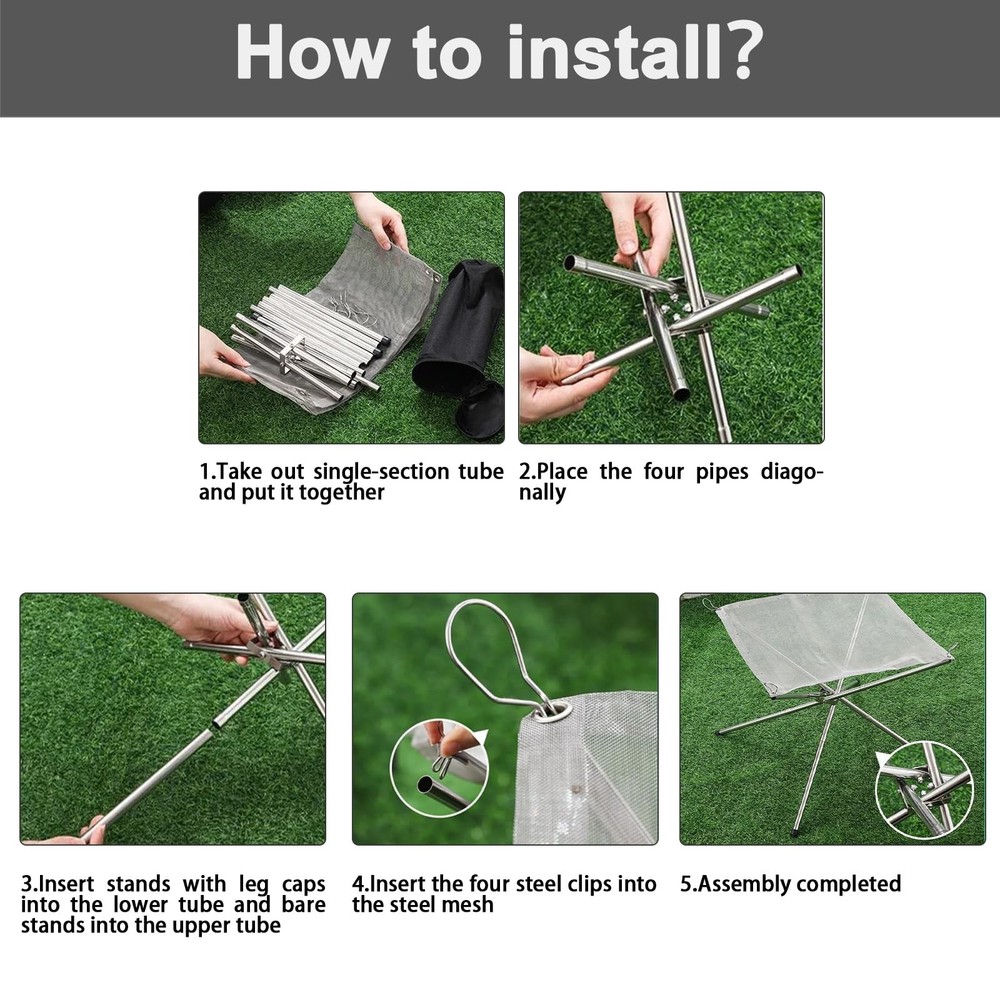 How to install?

1.Take out single-section tube and put it together

2.Place the four pipes diagonally

3.Insert stands with leg caps into the lower tube and bare stands into the upper tube

4.Insert the four steel clips into the steel mesh

5.Assembly completed