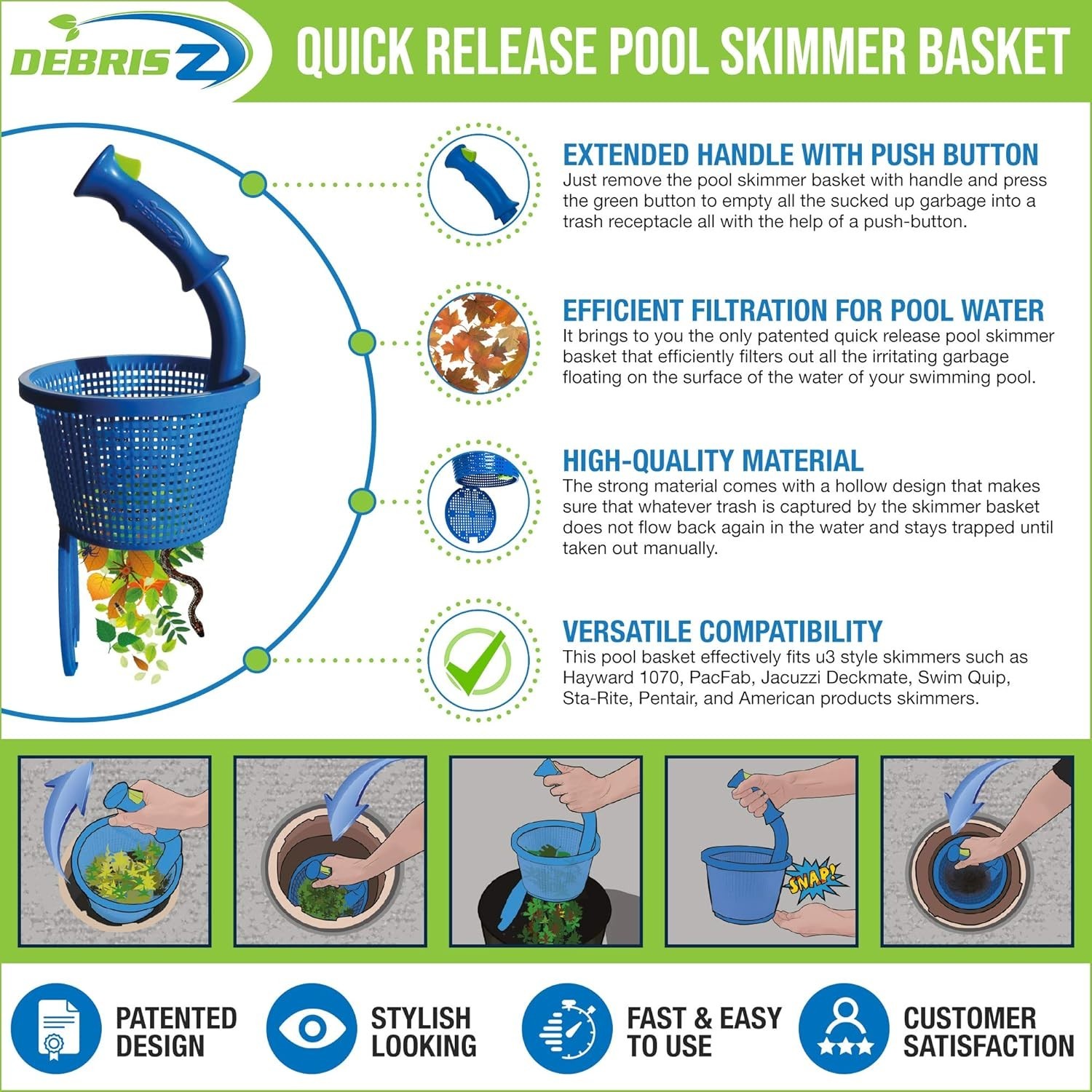 DEBRIS Z

QUICK RELEASE POOL SKIMMER BASKET

EXTENDED HANDLE WITH PUSH BUTTON
Just remove the pool skimmer basket with handle and press the green button to empty all the sucked up garbage into a trash receptacle all with the help of a push-button.

EFFICIENT FILTRATION FOR POOL WATER
It brings to you the only patented quick release pool skimmer basket that efficiently filters out all the irritating garbage floating on the surface of the water of your swimming pool.

HIGH-QUALITY MATERIAL
The strong material comes with a hollow design that makes sure that whatever trash is captured by the skimmer basket does not flow back again in the water and stays trapped until taken out manually.

VERSATILE COMPATIBILITY
This pool basket effectively fits u3 style skimmers such as Hayward 1070, PacFab, Jacuzzi Deckmate, Swim Quip, Sta-Rite, Pentair, and American products skimmers.

SNAP!

PATENTED DESIGN

STYLISH LOOKING

FAST & EASY TO USE

CUSTOMER SATISFACTION