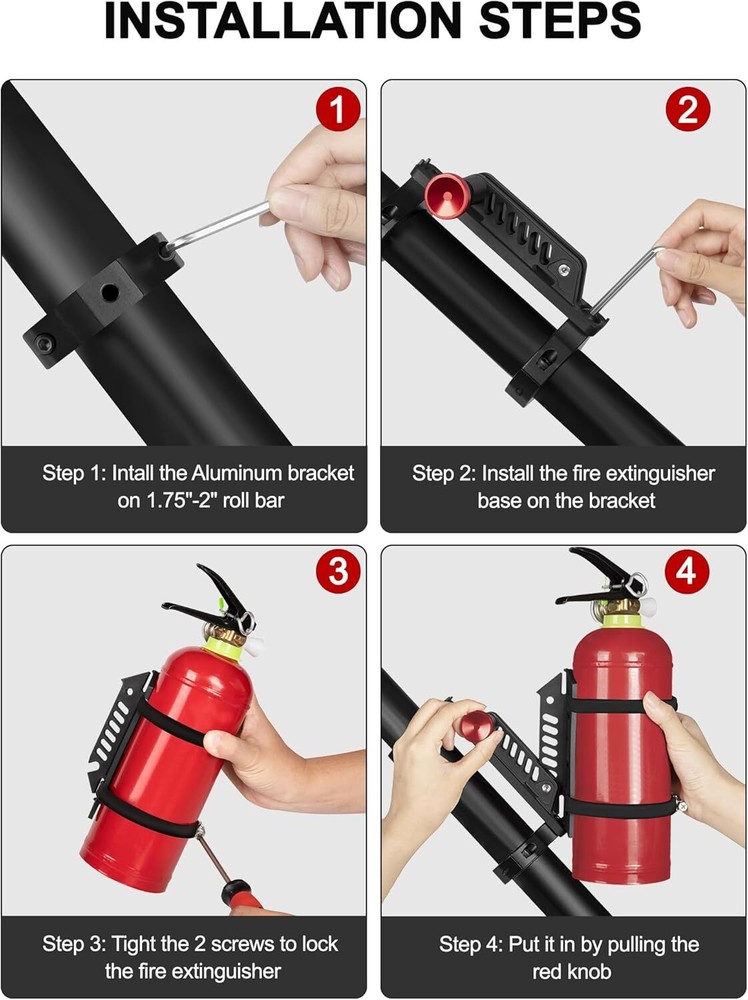 INSTALLATION STEPS

1

Step 1: Intall the Aluminum bracket on 1.75"-2" roll bar

2

Step 2: Install the fire extinguisher base on the bracket

3

Step 3: Tight the 2 screws to lock the fire extinguisher

4

Step 4: Put it in by pulling the red knob