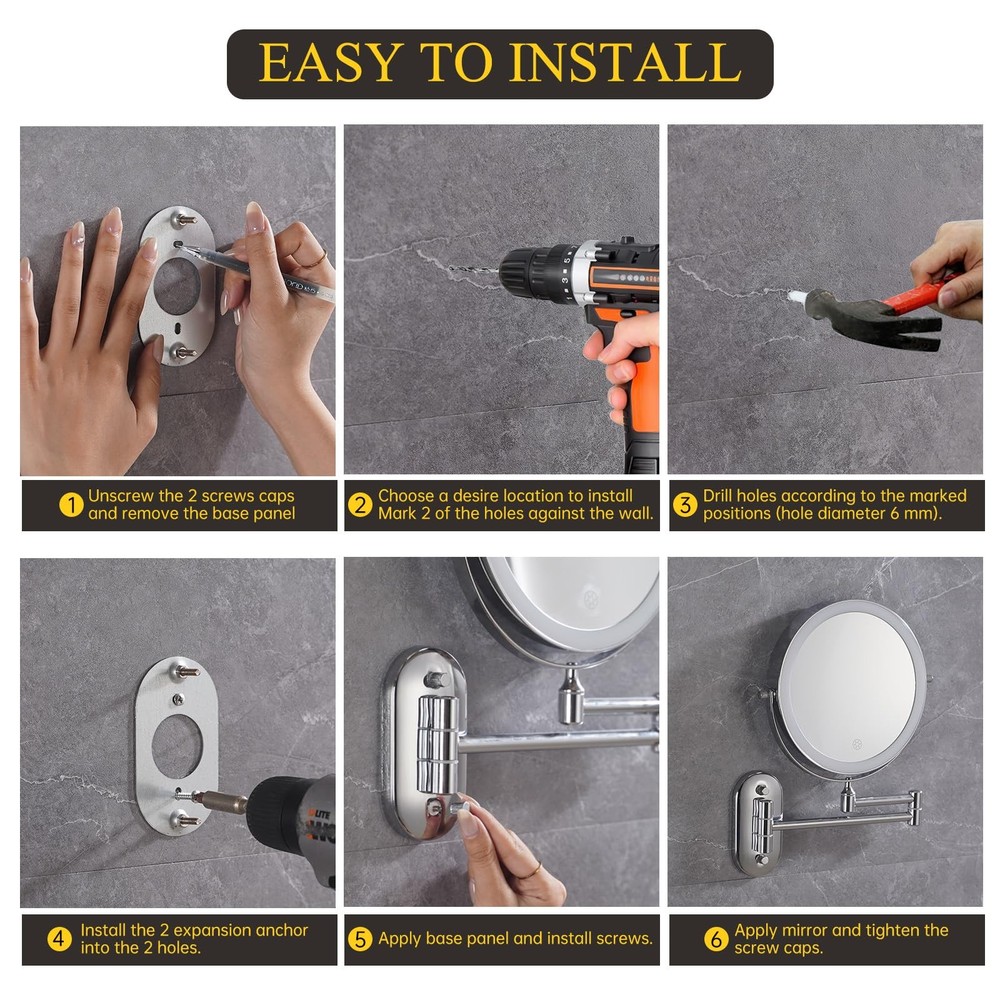 EASY TO INSTALL

1 Unscrew the 2 screws caps and remove the base panel

2 Choose a desire location to install Mark 2 of the holes against the wall.

3 Drill holes according to the marked positions (hole diameter 6 mm).

4 Install the 2 expansion anchor into the 2 holes.

5 Apply base panel and install screws.

6 Apply mirror and tighten the screw caps.