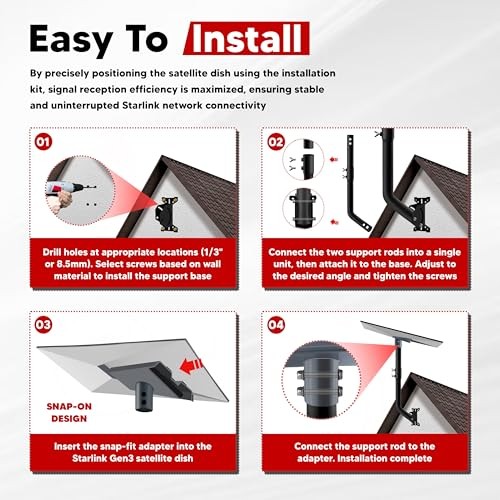 Easy To Install

By precisely positioning the satellite dish using the installation kit, signal reception efficiency is maximized, ensuring stable and uninterrupted Starlink network connectivity

01

Drill holes at appropriate locations (1/3" or 8.5mm). Select screws based on wall material to install the support base

02

Connect the two support rods into a single unit, then attach it to the base. Adjust to the desired angle and tighten the screws

03

SNAP-ON DESIGN

Insert the snap-fit adapter into the Starlink Gen3 satellite dish

04

Connect the support rod to the adapter. Installation complete