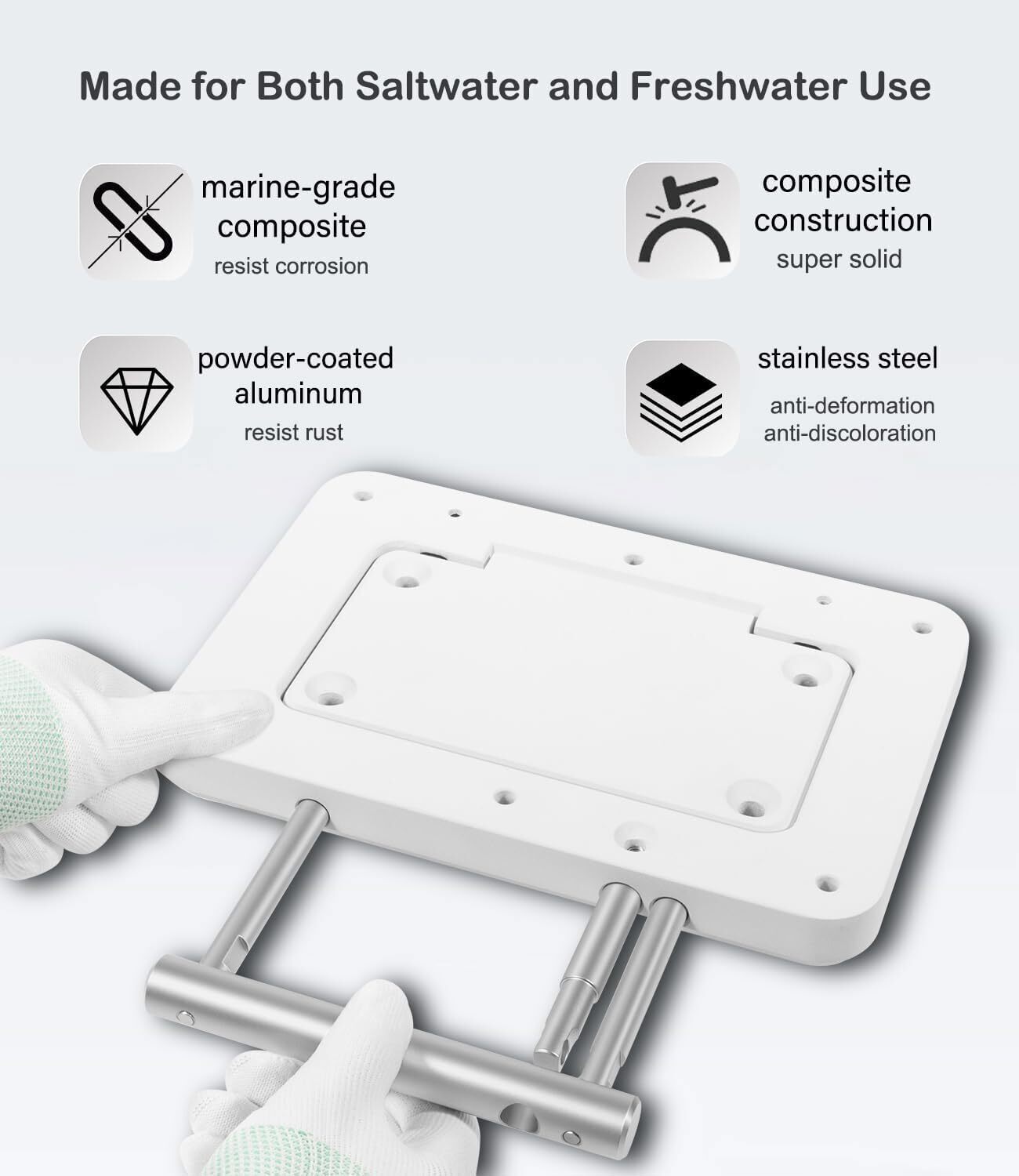 Made for Both Saltwater and Freshwater Use

marine-grade composite
resist corrosion

composite construction
super solid

powder-coated aluminum
resist rust

stainless steel
anti-deformation
anti-discoloration