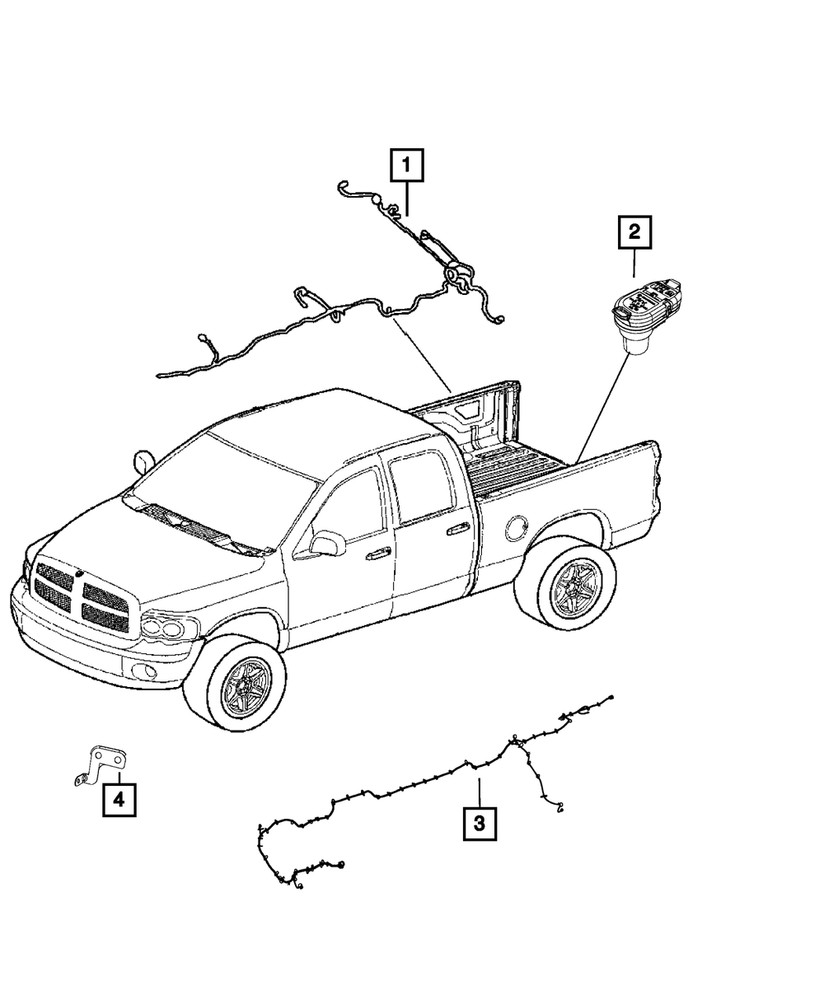 1
2
4
3