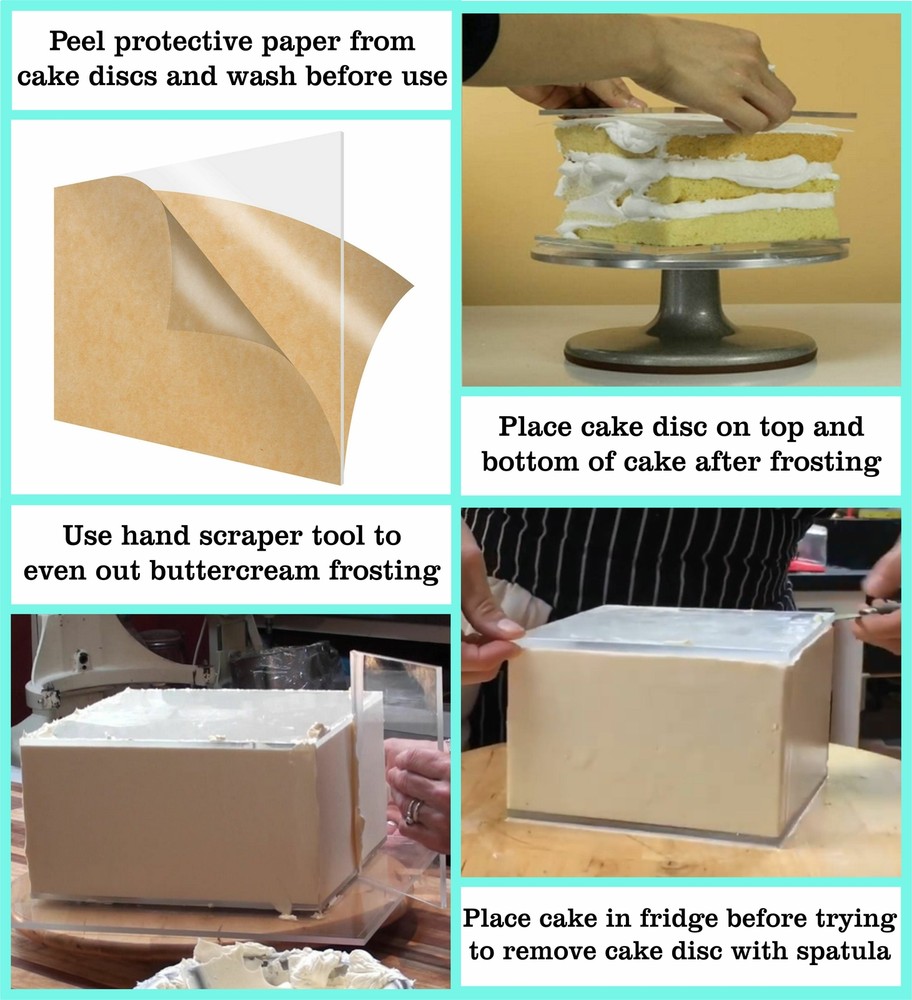 Peel protective paper from cake discs and wash before use

Place cake disc on top and bottom of cake after frosting

Use hand scraper tool to even out buttercream frosting

Place cake in fridge before trying to remove cake disc with spatula