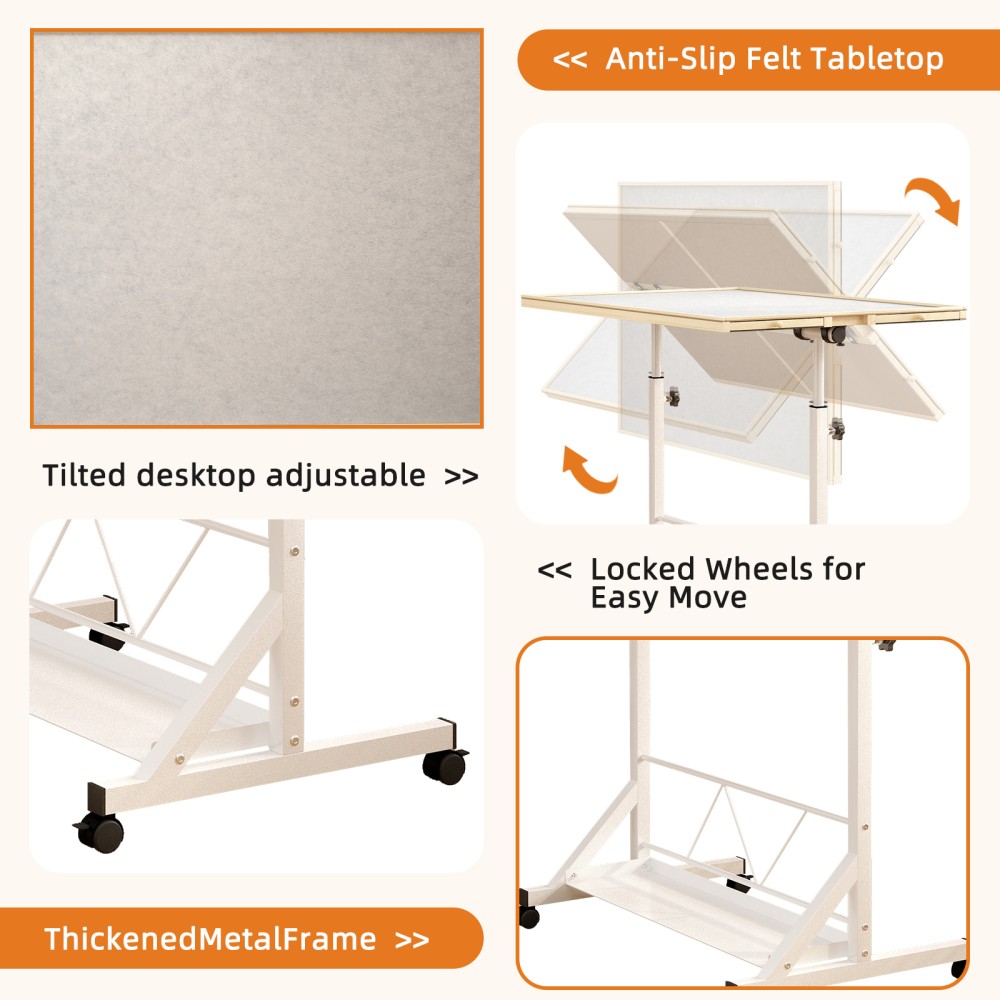 << Anti-Slip Felt Tabletop

Tilted desktop adjustable >>

<< Locked Wheels for Easy Move

ThickenedMetalFrame >>