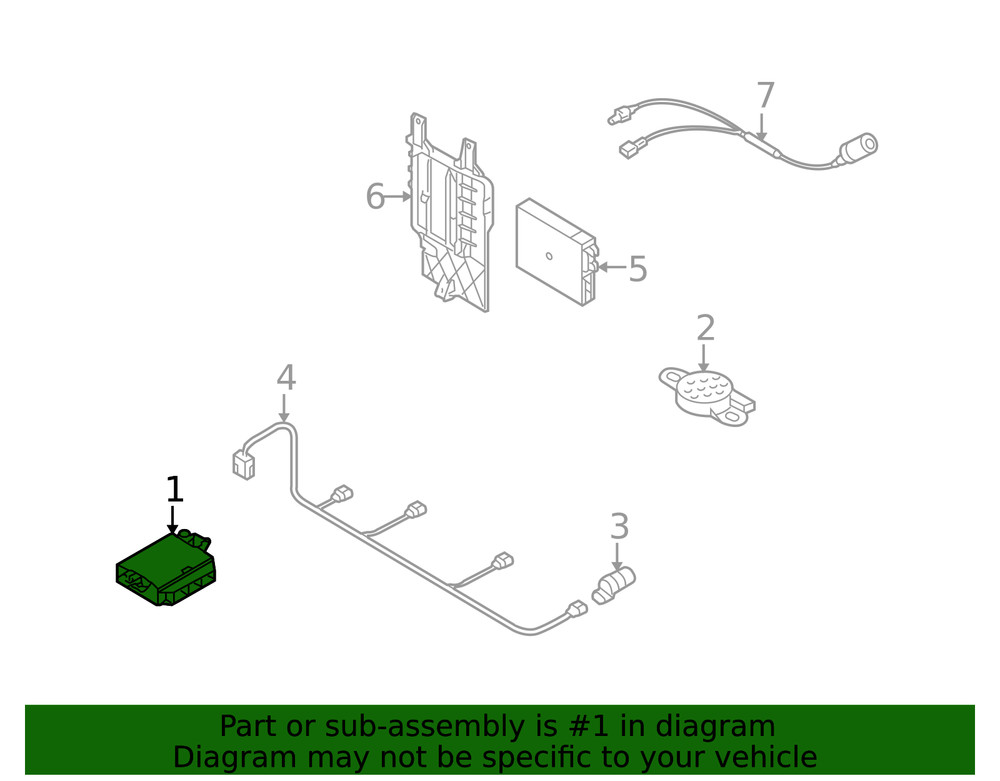 7
6
5
2
4
1
3
Part or sub-assembly is #1 in diagram
Diagram may not be specific to your vehicle