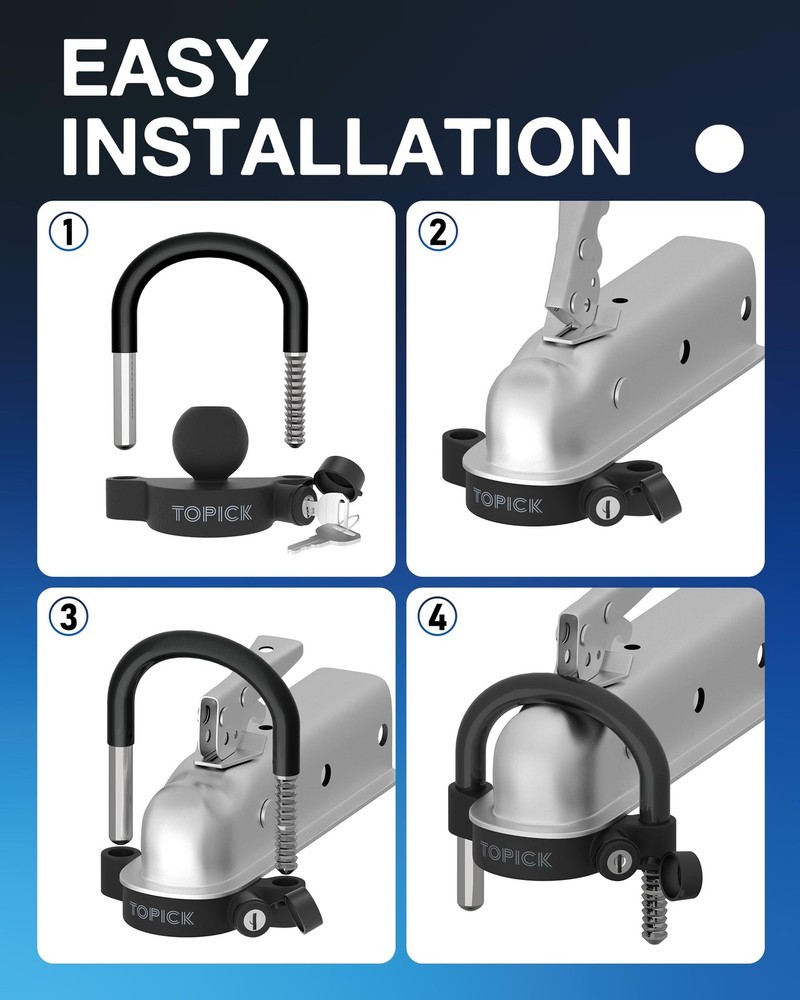 EASY INSTALLATION

①

TOPICK

②

TOPICK

③

TOPICK

④

TOPICK