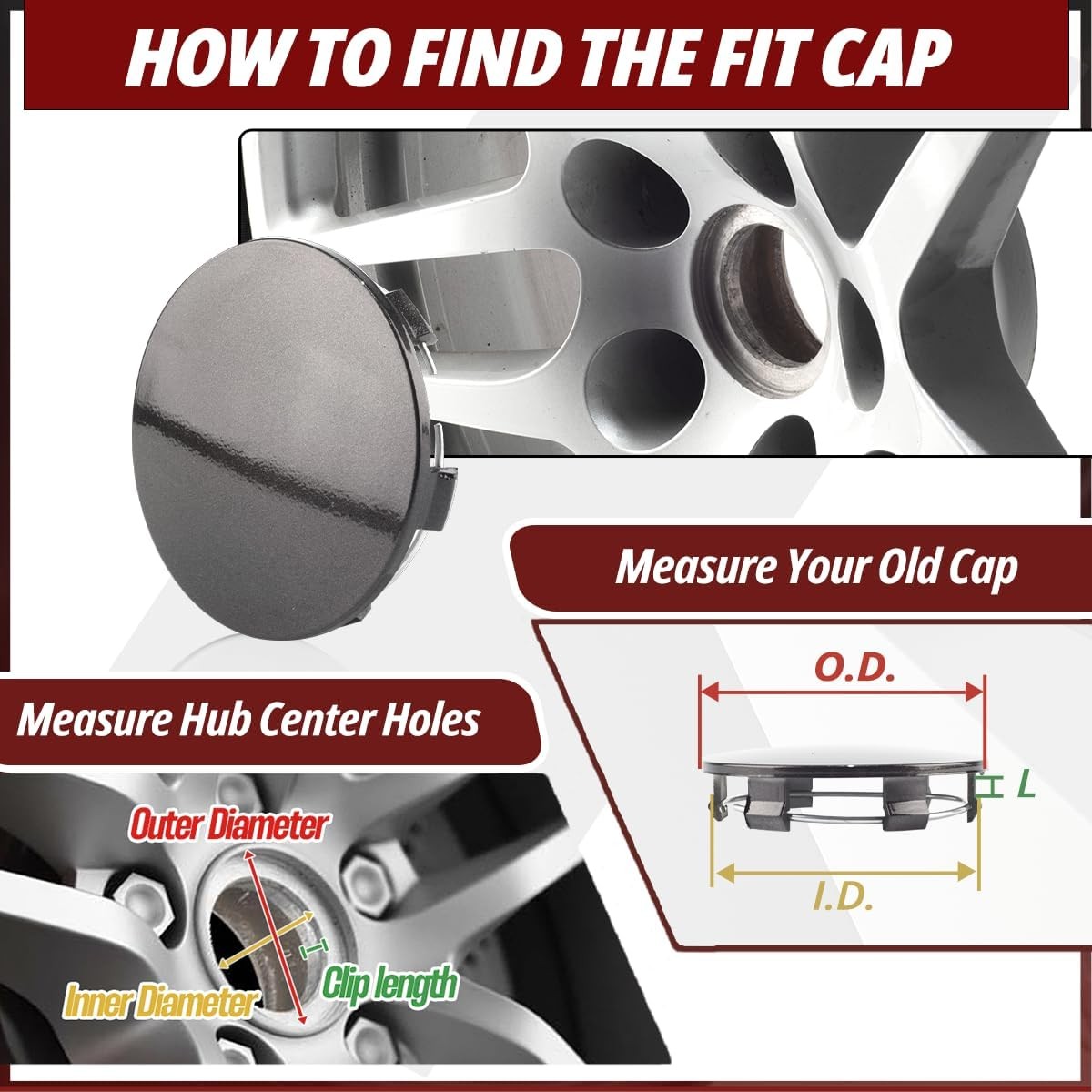 HOW TO FIND THE FIT CAP

Measure Your Old Cap

O.D.

L

I.D.

Measure Hub Center Holes

Outer Diameter

Inner Diameter

Clip length