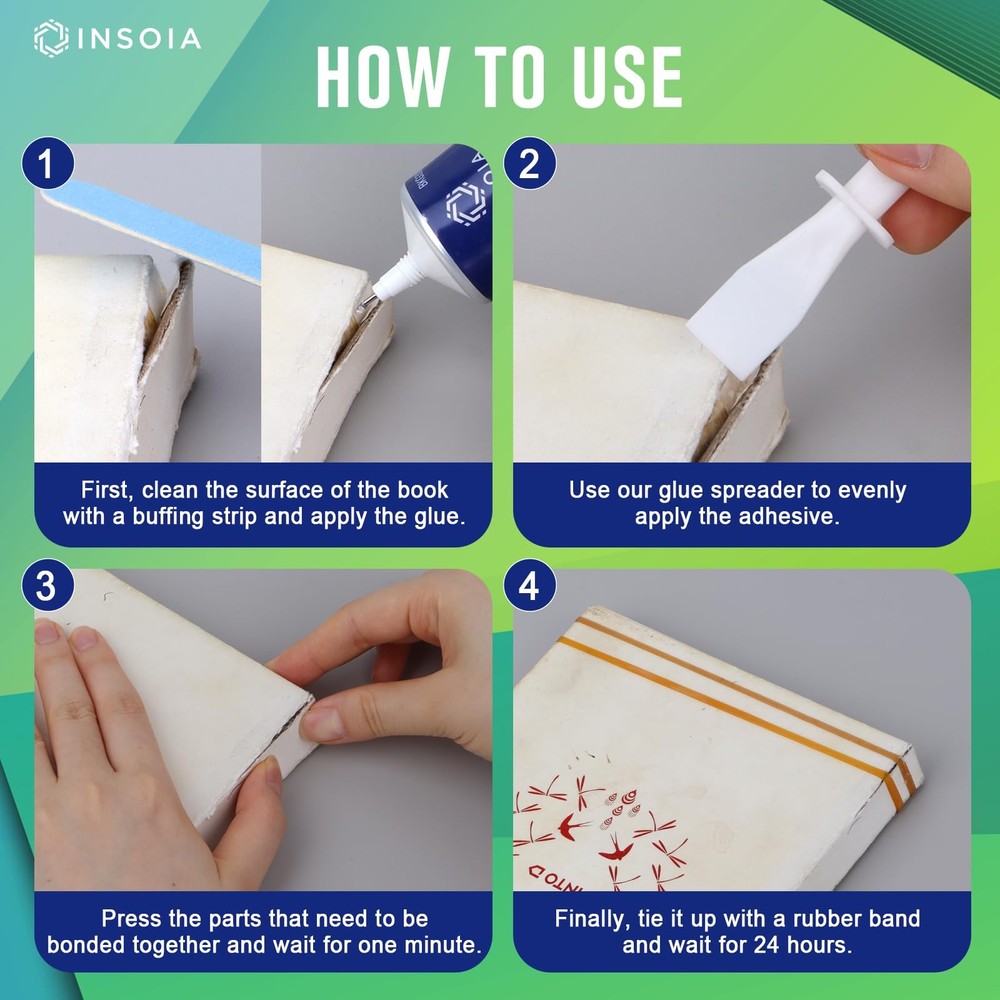 INSOIA

HOW TO USE

1

First, clean the surface of the book with a buffing strip and apply the glue.

2

Use our glue spreader to evenly apply the adhesive.

3

Press the parts that need to be bonded together and wait for one minute.

4

Finally, tie it up with a rubber band and wait for 24 hours.