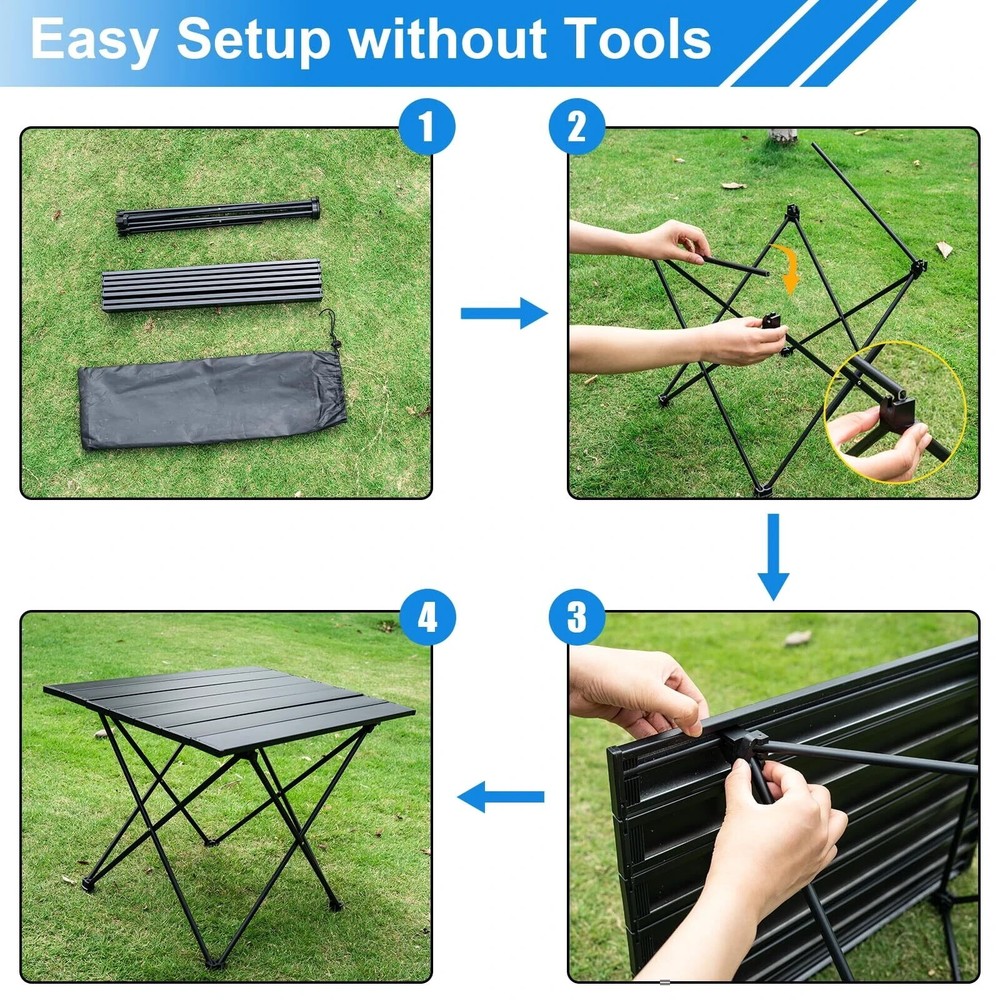 Easy Setup without Tools

1

2

3

4