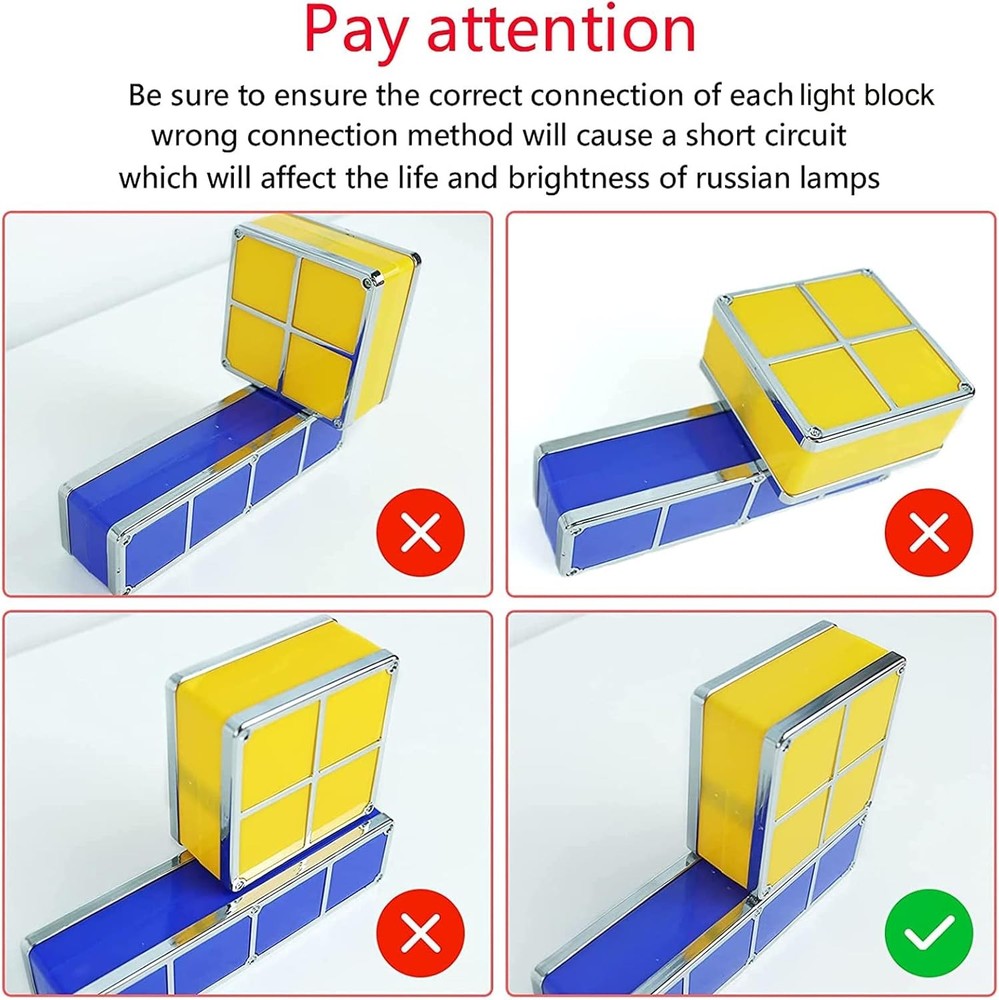 Pay attention

Be sure to ensure the correct connection of each light block
wrong connection method will cause a short circuit
which will affect the life and brightness of russian lamps