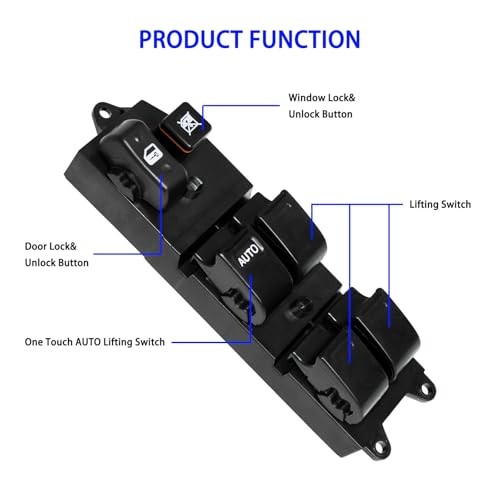 PRODUCT FUNCTION

Window Lock&
Unlock Button

Lifting Switch

Door Lock&
Unlock Button

AUTO

One Touch AUTO Lifting Switch