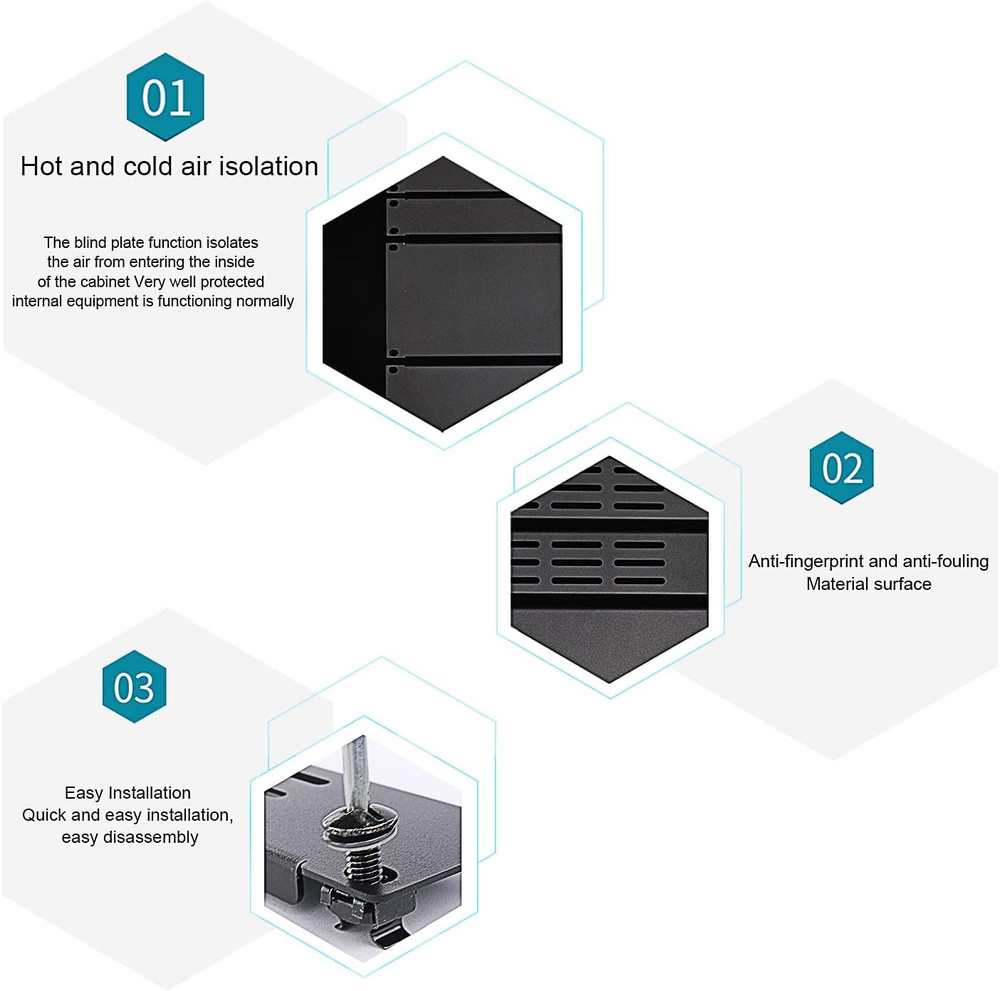 01

Hot and cold air isolation

The blind plate function isolates the air from entering the inside of the cabinet Very well protected internal equipment is functioning normally

02

Anti-fingerprint and anti-fouling
Material surface

03

Easy Installation
Quick and easy installation, easy disassembly