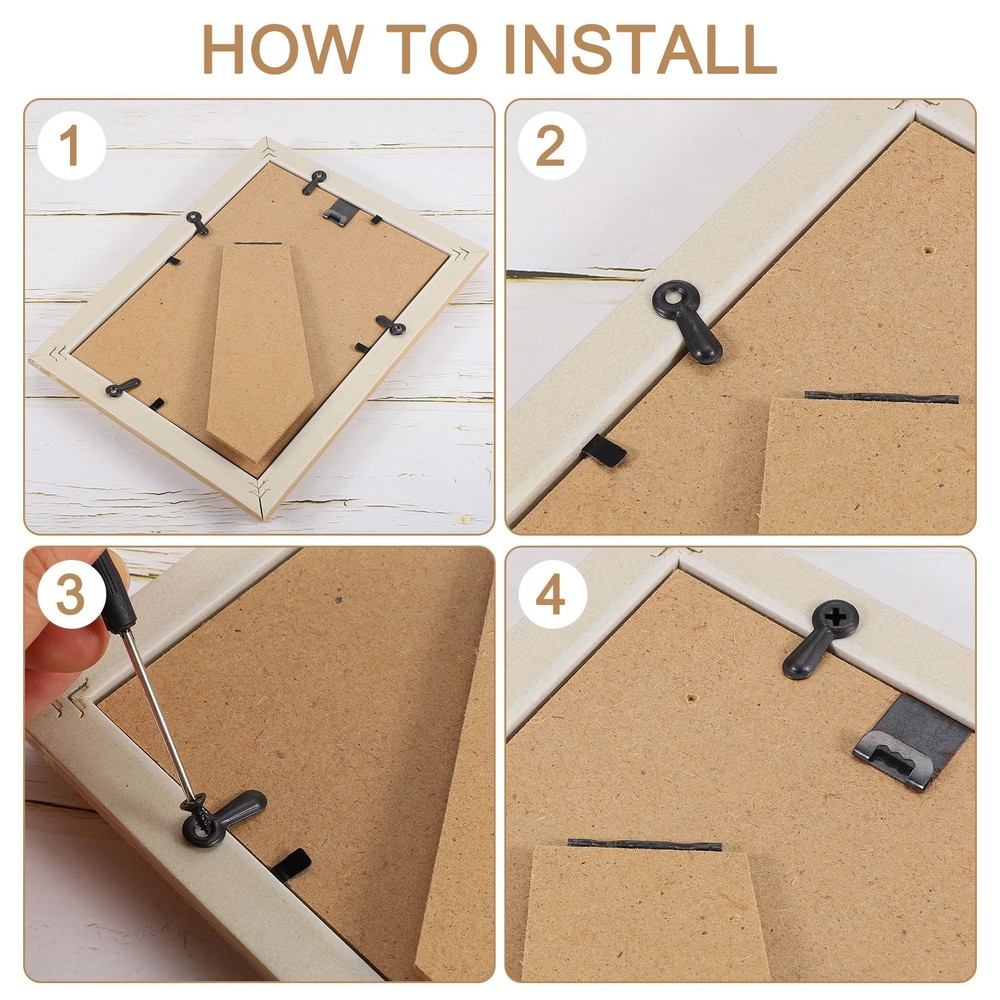 HOW TO INSTALL

1

2

3

4