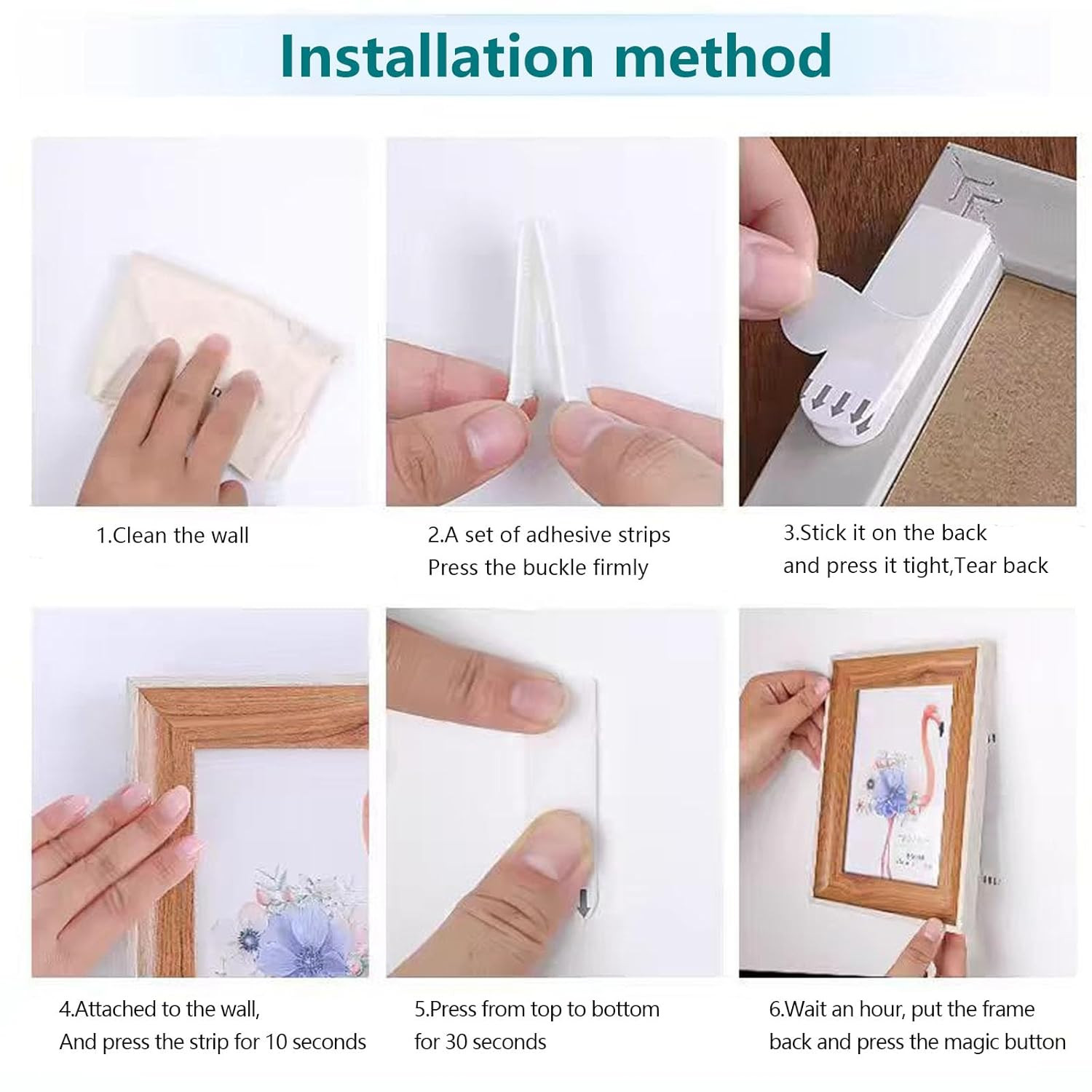 Installation method

1.Clean the wall

2.A set of adhesive strips
Press the buckle firmly

3.Stick it on the back
and press it tight,Tear back

4.Attached to the wall,
And press the strip for 10 seconds

5.Press from top to bottom
for 30 seconds

6.Wait an hour, put the frame
back and press the magic button