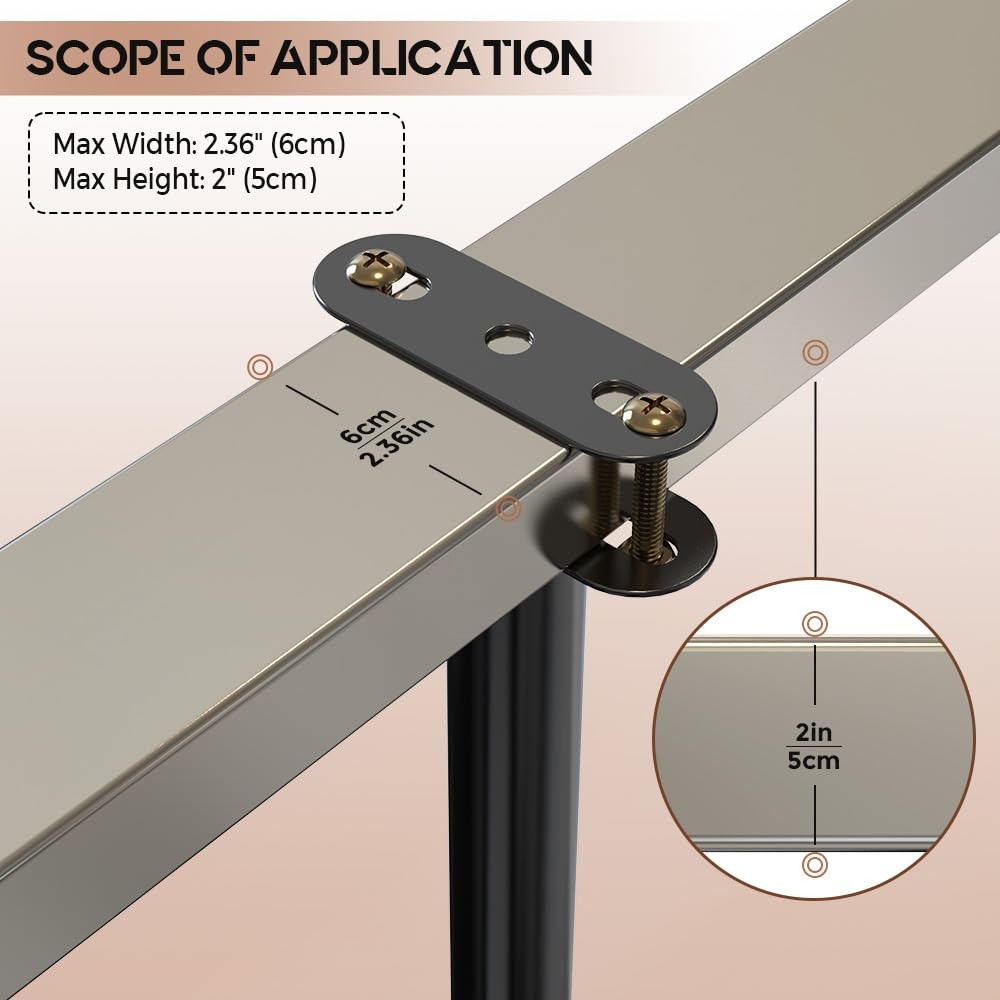 SCOPE OF APPLICATION

Max Width: 2.36" (6cm)
Max Height: 2" (5cm)

6cm
2.36in

2in
5cm