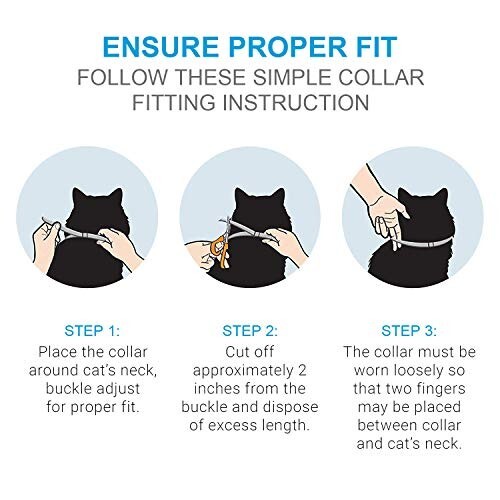 ENSURE PROPER FIT
FOLLOW THESE SIMPLE COLLAR FITTING INSTRUCTION

STEP 1:
Place the collar around cat's neck, buckle adjust for proper fit.

STEP 2:
Cut off approximately 2 inches from the buckle and dispose of excess length.

STEP 3:
The collar must be worn loosely so that two fingers may be placed between collar and cat's neck.