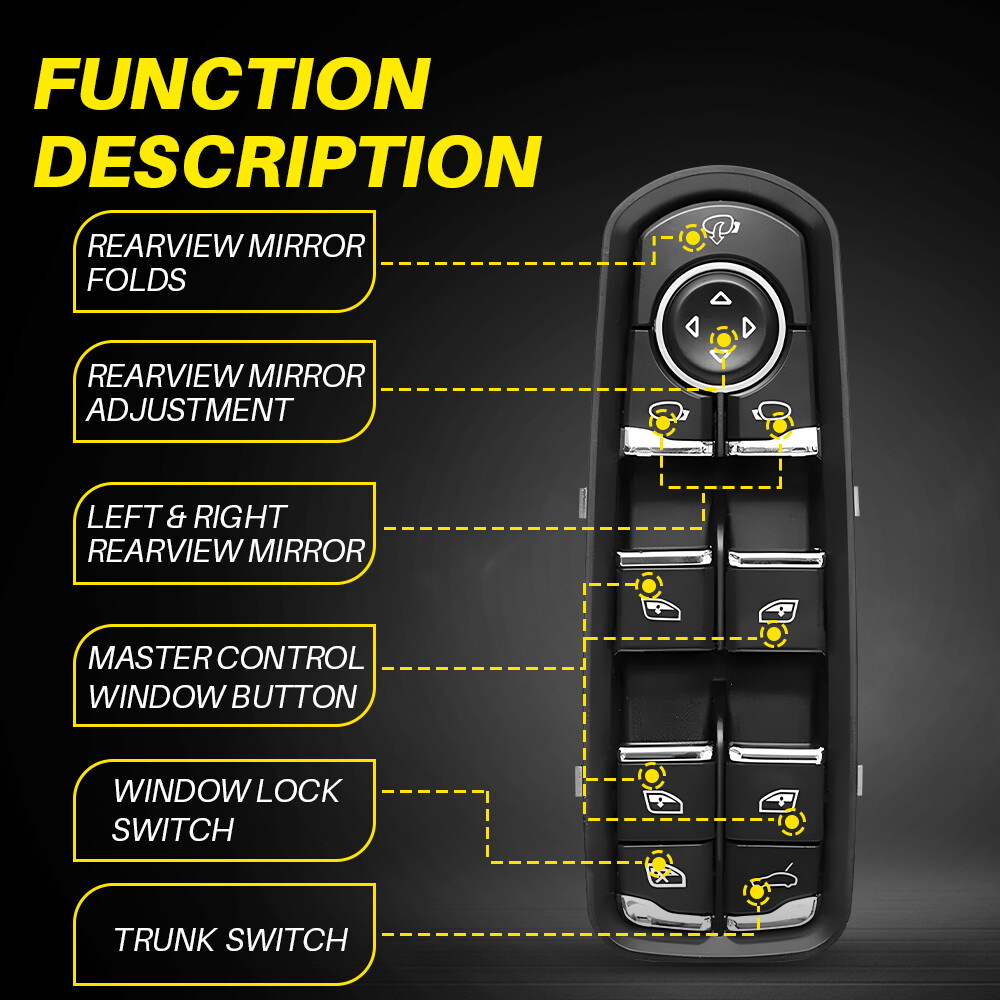 FUNCTION DESCRIPTION

REARVIEW MIRROR FOLDS

REARVIEW MIRROR ADJUSTMENT

LEFT & RIGHT REARVIEW MIRROR

MASTER CONTROL WINDOW BUTTON

WINDOW LOCK SWITCH

TRUNK SWITCH