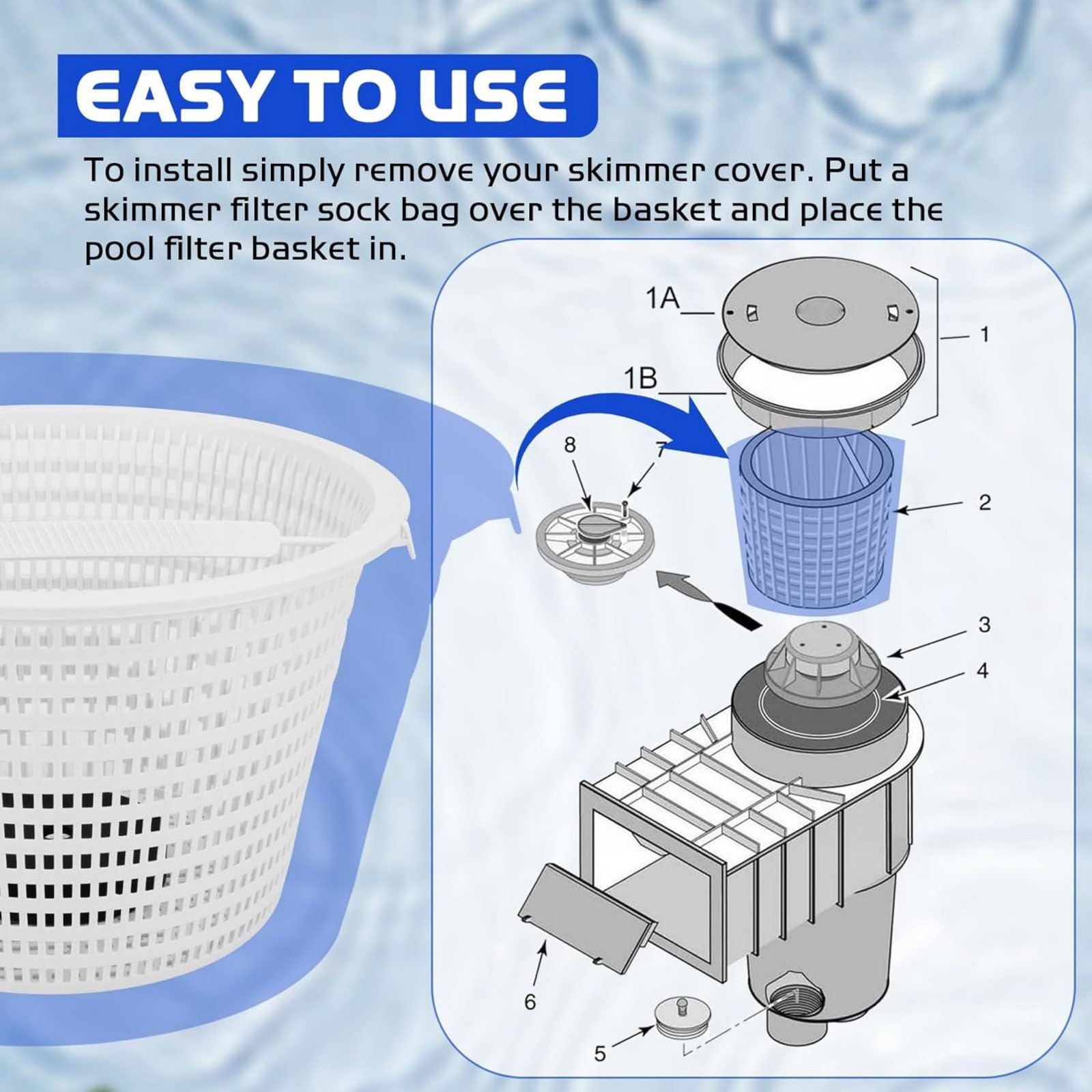 EASY TO USE

To install simply remove your skimmer cover. Put a skimmer filter sock bag over the basket and place the pool filter basket in.

1A
1
1B
8
7
2
3
4
6
5