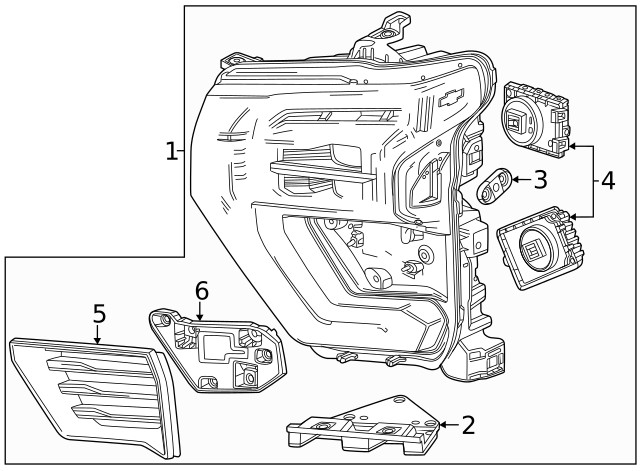 1
3
4
6
5
2