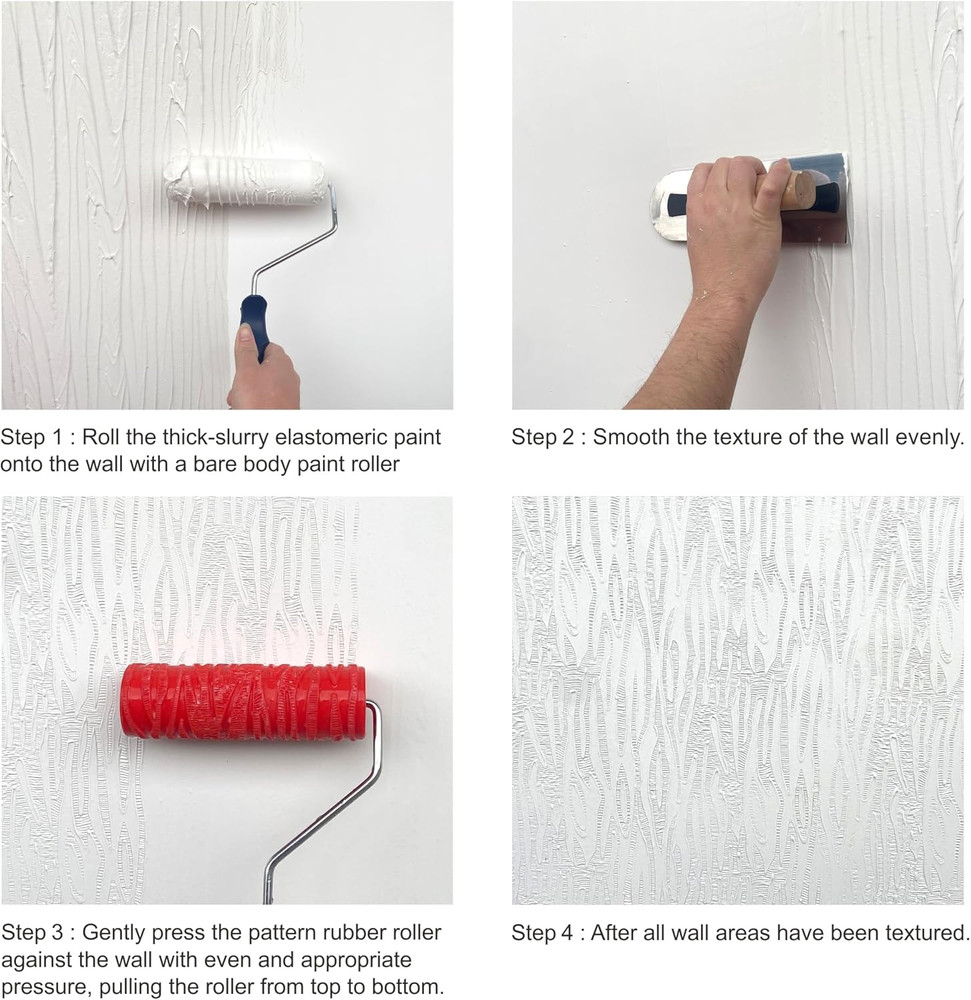 Step 1 : Roll the thick-slurry elastomeric paint onto the wall with a bare body paint roller

Step 2 : Smooth the texture of the wall evenly.

Step 3 : Gently press the pattern rubber roller against the wall with even and appropriate pressure, pulling the roller from top to bottom.

Step 4 : After all wall areas have been textured.