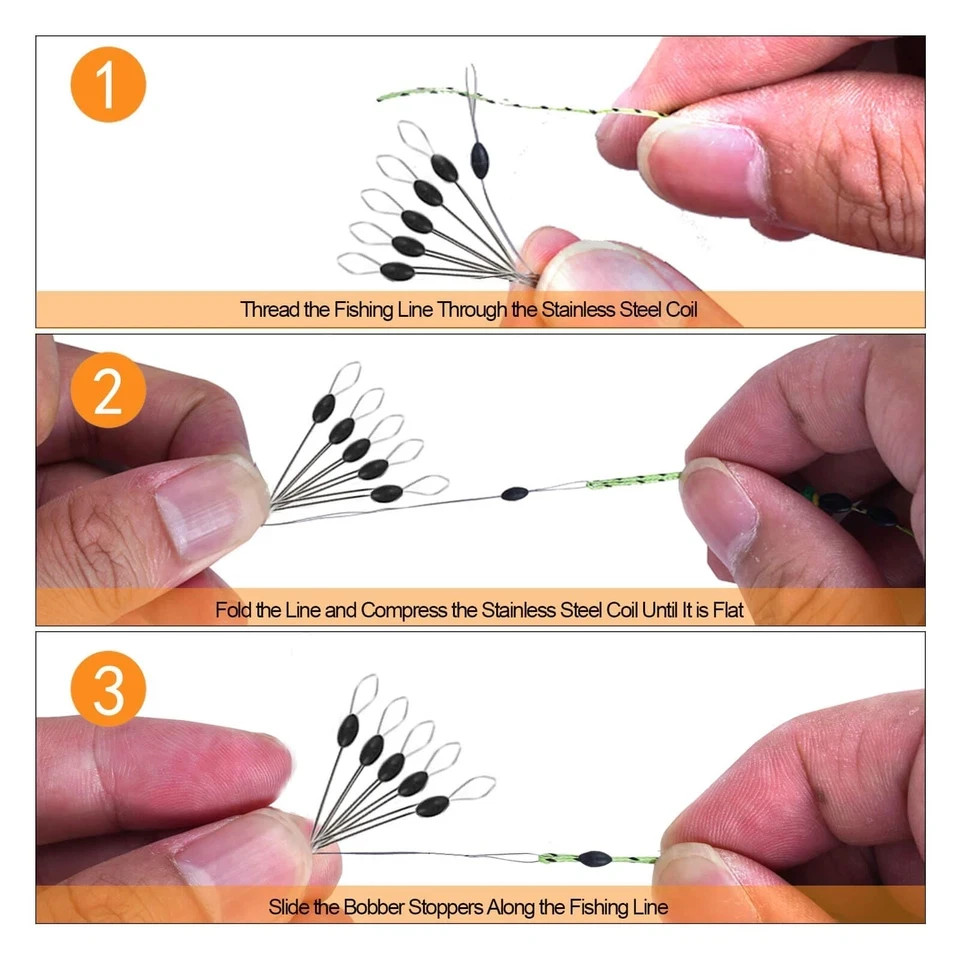 1

Thread the Fishing Line Through the Stainless Steel Coil

2

Fold the Line and Compress the Stainless Steel Coil Until It is Flat

3

Slide the Bobber Stoppers Along the Fishing Line