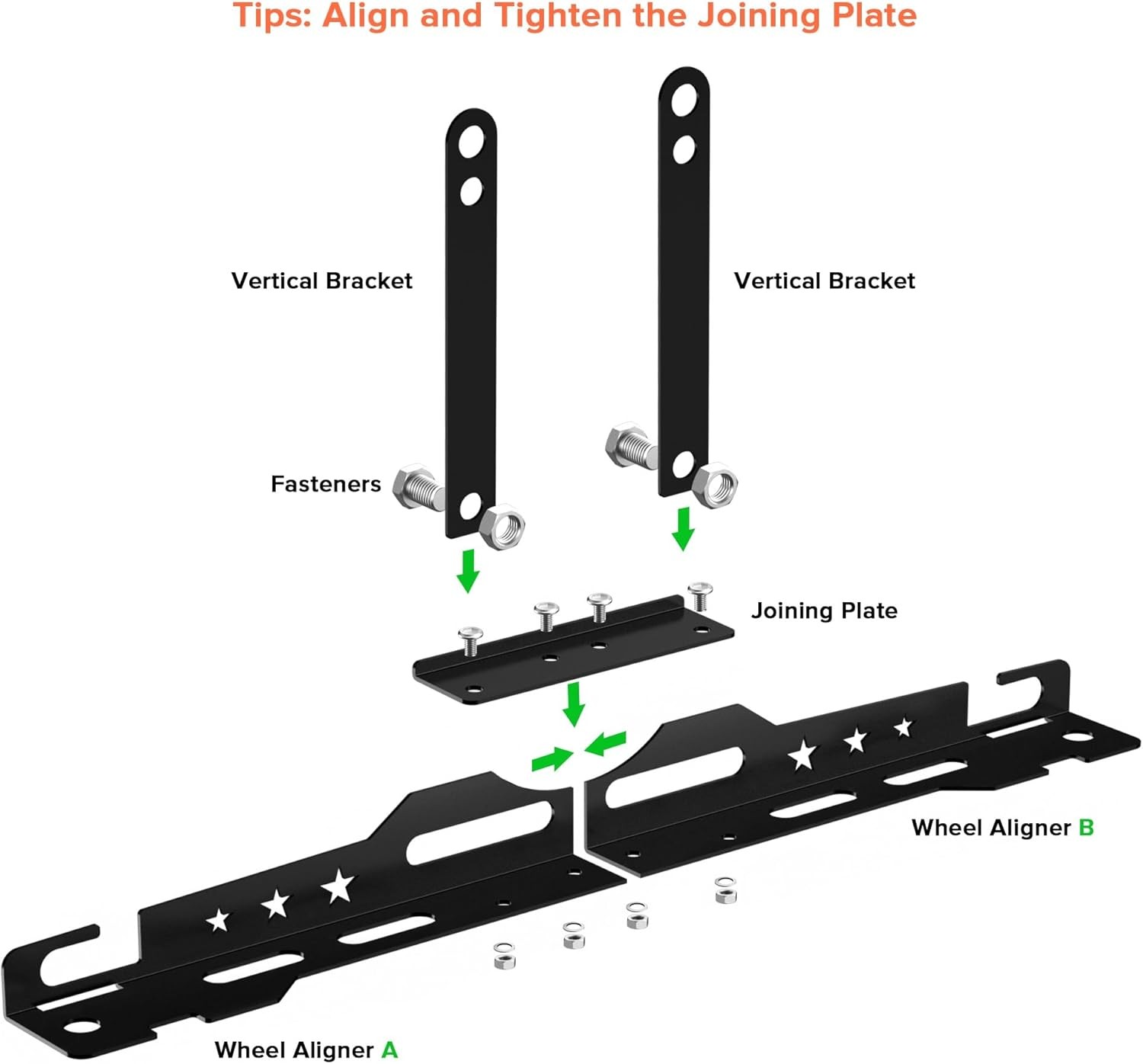 Tips: Align and Tighten the Joining Plate

Vertical Bracket

Vertical Bracket

Fasteners

Joining Plate

Wheel Aligner B

Wheel Aligner A