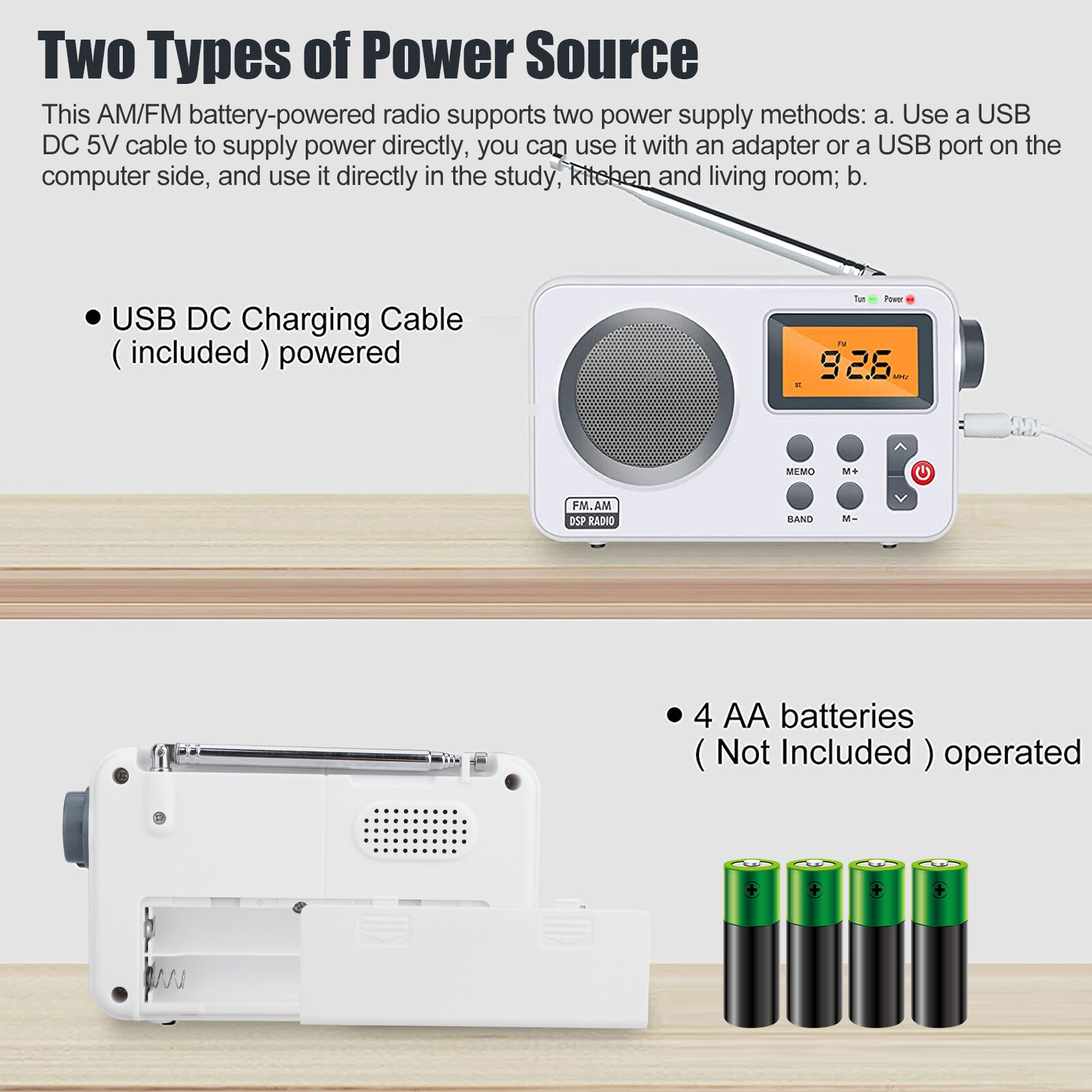 Two Types of Power Source

This AM/FM battery-powered radio supports two power supply methods: a. Use a USB DC 5V cable to supply power directly, you can use it with an adapter or a USB port on the computer side, and use it directly in the study, kitchen and living room; b.

• USB DC Charging Cable ( included ) powered

Tun Power

FM

92.6 MHz

ST.

MEMO M+

BAND M-

FM.AM DSP RADIO

• 4 AA batteries ( Not Included ) operated