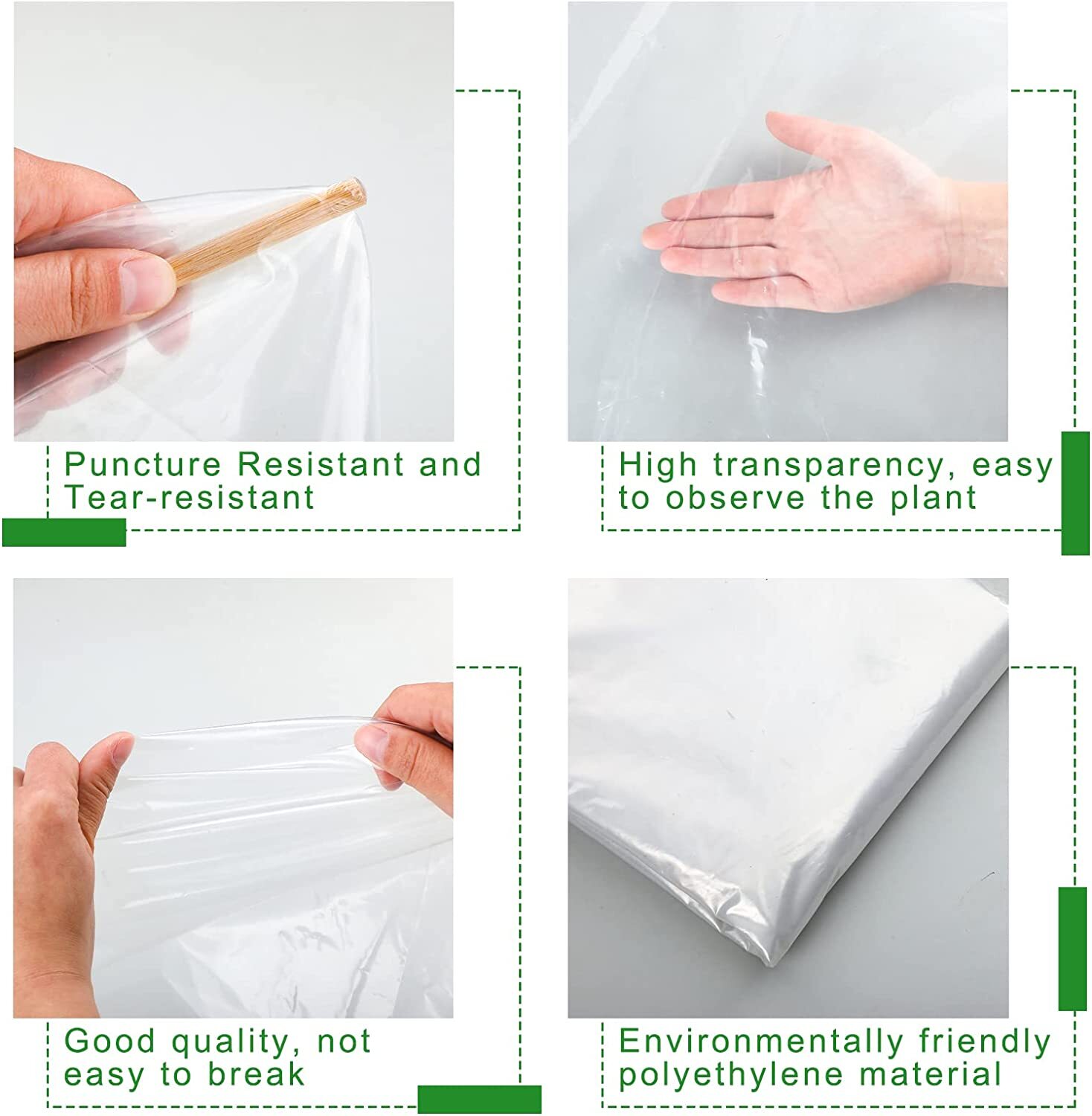 Puncture Resistant and Tear-resistant

High transparency, easy to observe the plant

Good quality, not easy to break

Environmentally friendly polyethylene material