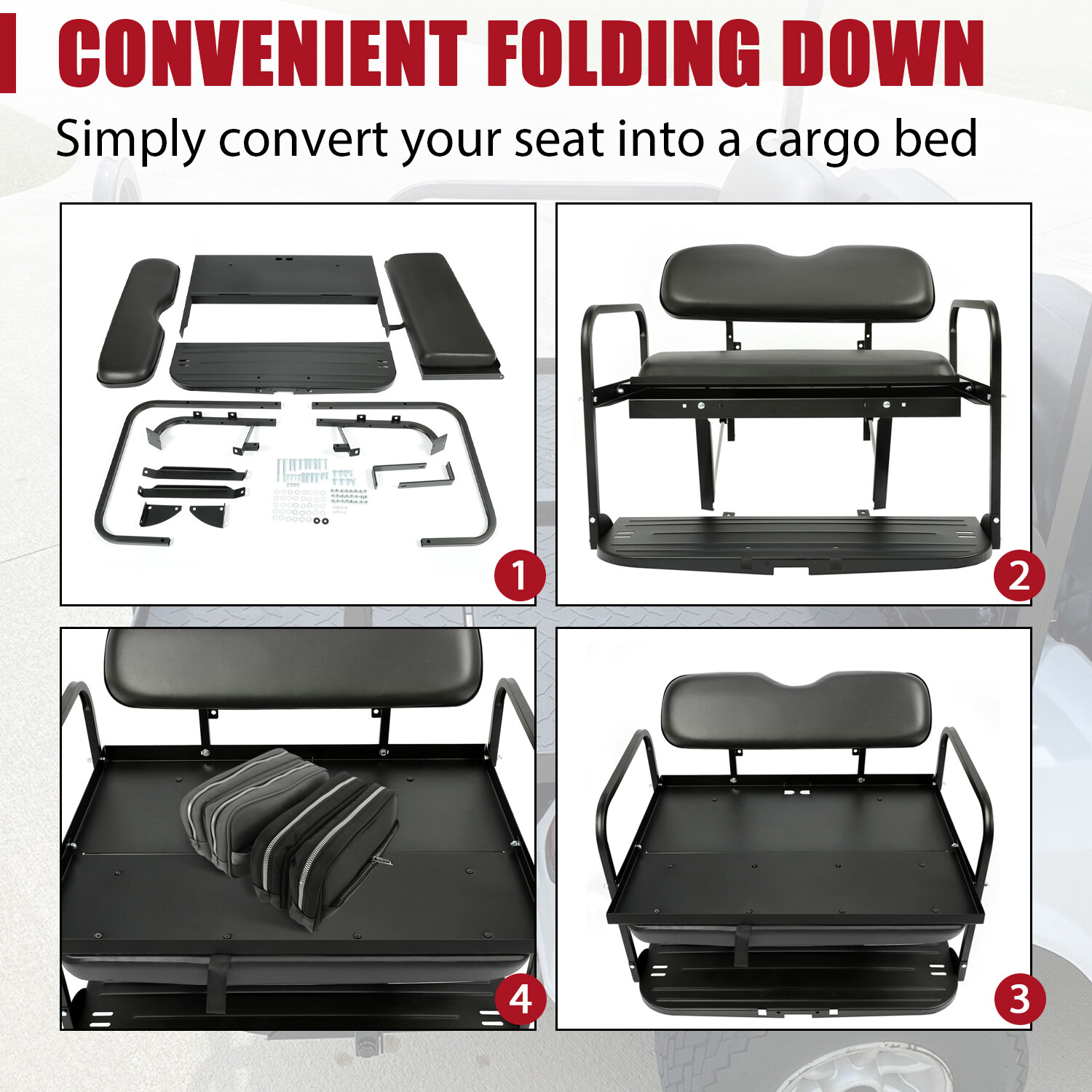 CONVENIENT FOLDING DOWN

Simply convert your seat into a cargo bed

1

2

4

3