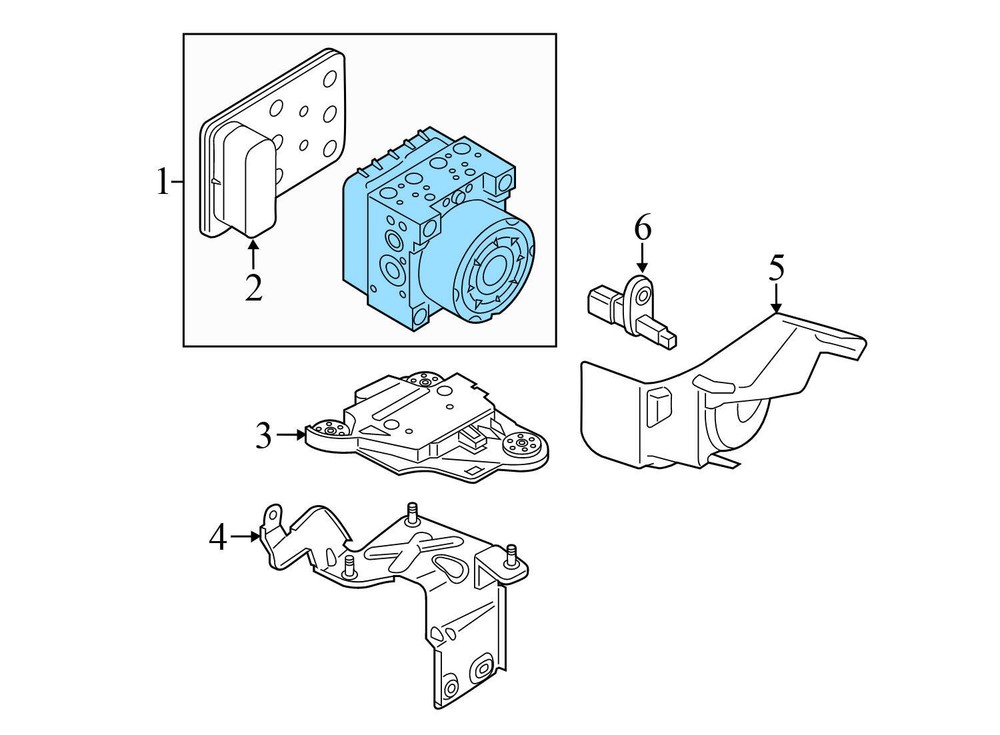 1
2
6
5
3
4